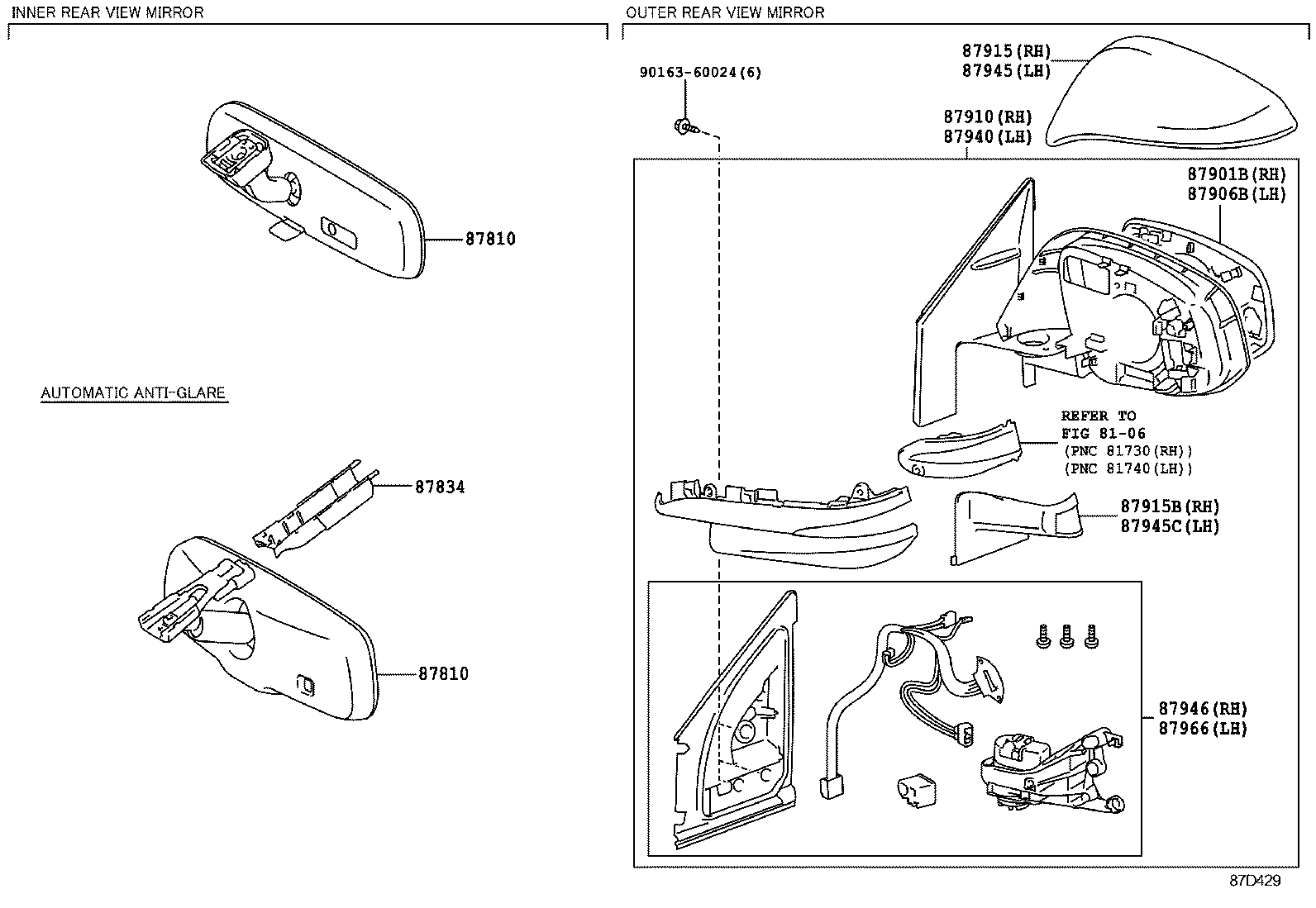 INNER REAR VIEW MIRROR

87810

AUTOMATIC ANTI-GLARE

87834

87810

OUTER REAR VIEW MIRROR

90163-60024(6)

87915(RH)
87945(LH)

87910(RH)
87940(LH)

87901B(RH)
87906B(LH)

REFER TO
FIG 81-06
(PNC 81730(RH))
(PNC 81740(LH))

87915B(RH)
87945C(LH)

87946(RH)
87966(LH)

87D429