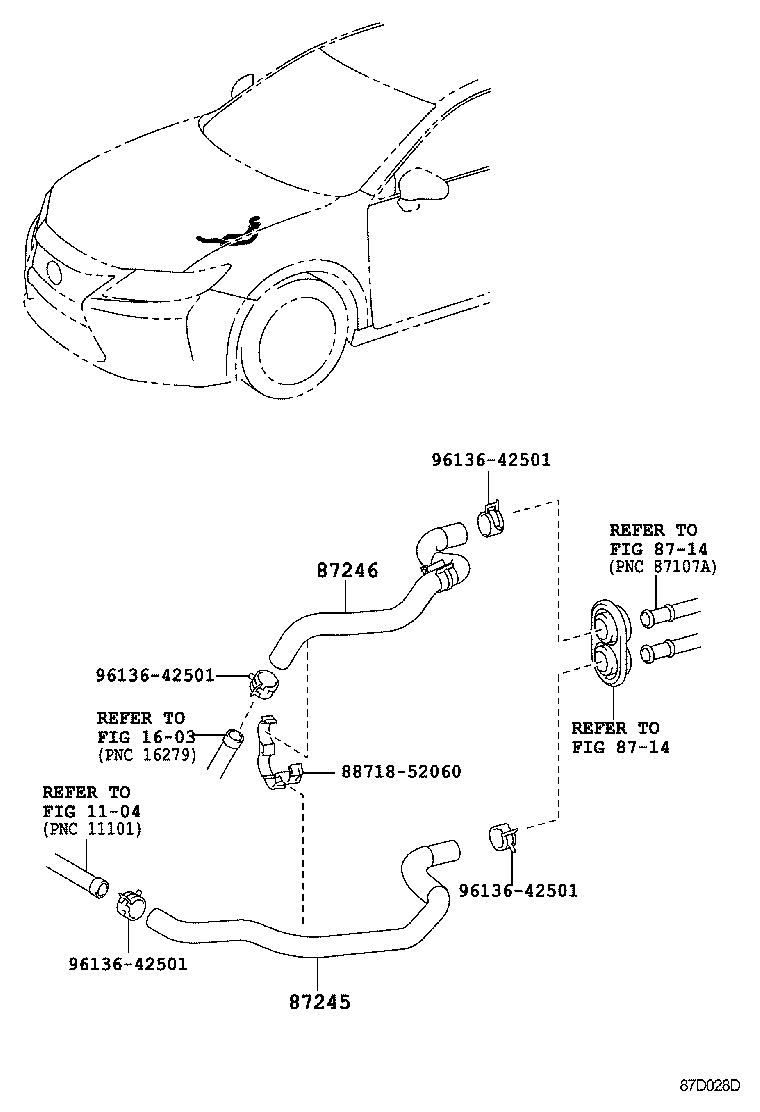 96136-42501

REFER TO
FIG 87-14
(PNC 87107A)

87246

96136-42501

REFER TO
FIG 16-03
(PNC 16279)

REFER TO
FIG 87-14

88718-52060

REFER TO
FIG 11-04
(PNC 11101)

96136-42501

96136-42501

87245

87D026D