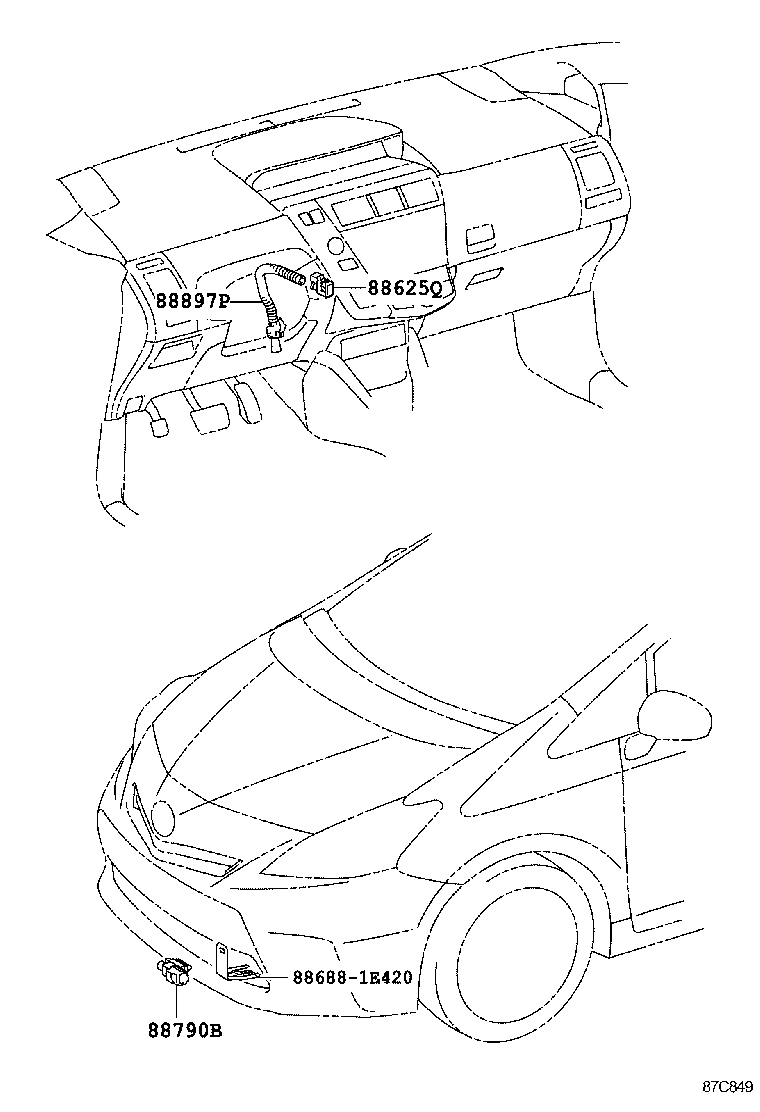 88897P
88625Q
88688-1E420
88790B
87C849