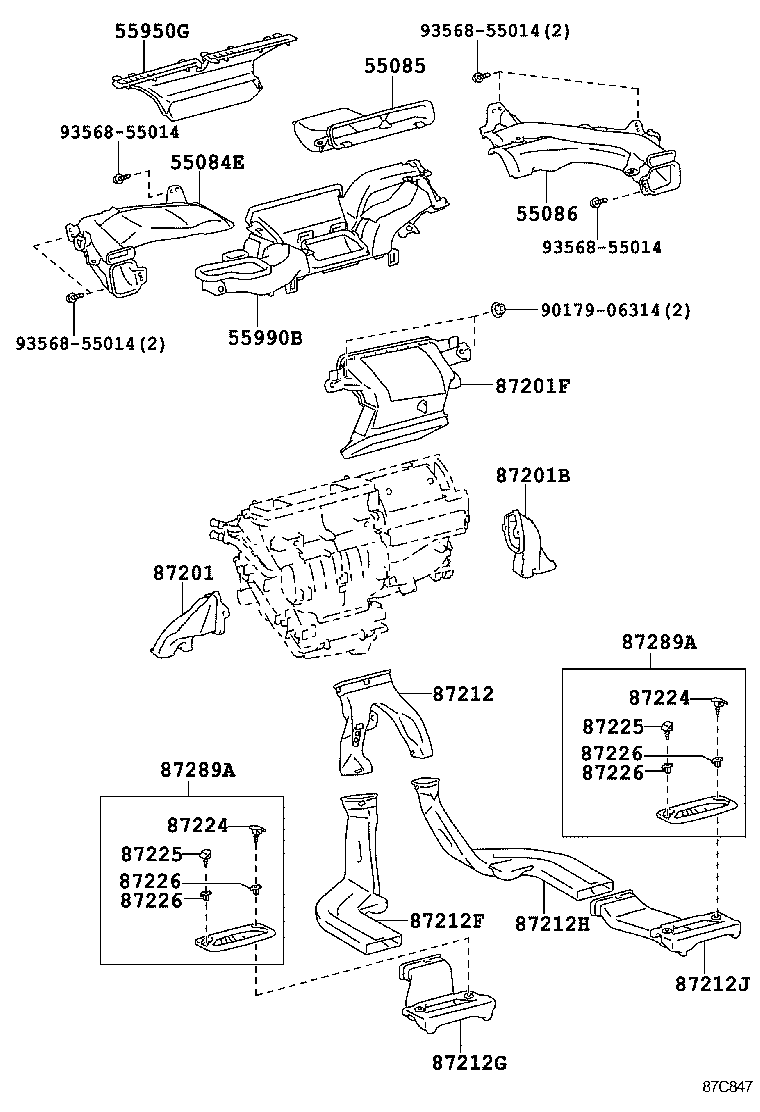 55950G

93568-55014(2)

55085

93568-55014

55084E

55086

93568-55014

93568-55014(2)

55990B

90179-06314(2)

87201F

87201B

87201

87289A

87224

87225

87226

87226

87212

87289A

87224

87225

87226

87226

87212F

87212H

87212J

87212G

87C847