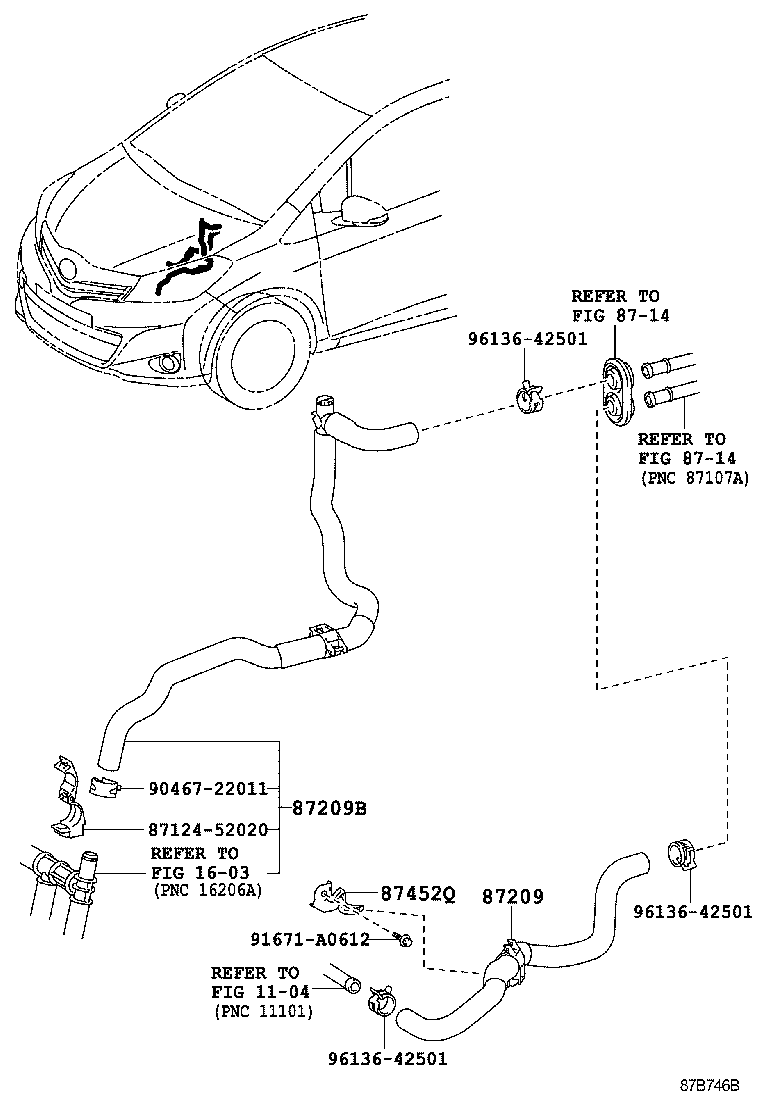 REFER TO
FIG 87-14

96136-42501

REFER TO
FIG 87-14
(PNC 87107A)

90467-22011

87209B

87124-52020

REFER TO
FIG 16-03
(PNC 16206A)

87452Q

87209

91671-A0612

96136-42501

REFER TO
FIG 11-04
(PNC 11101)

96136-42501

87B746B