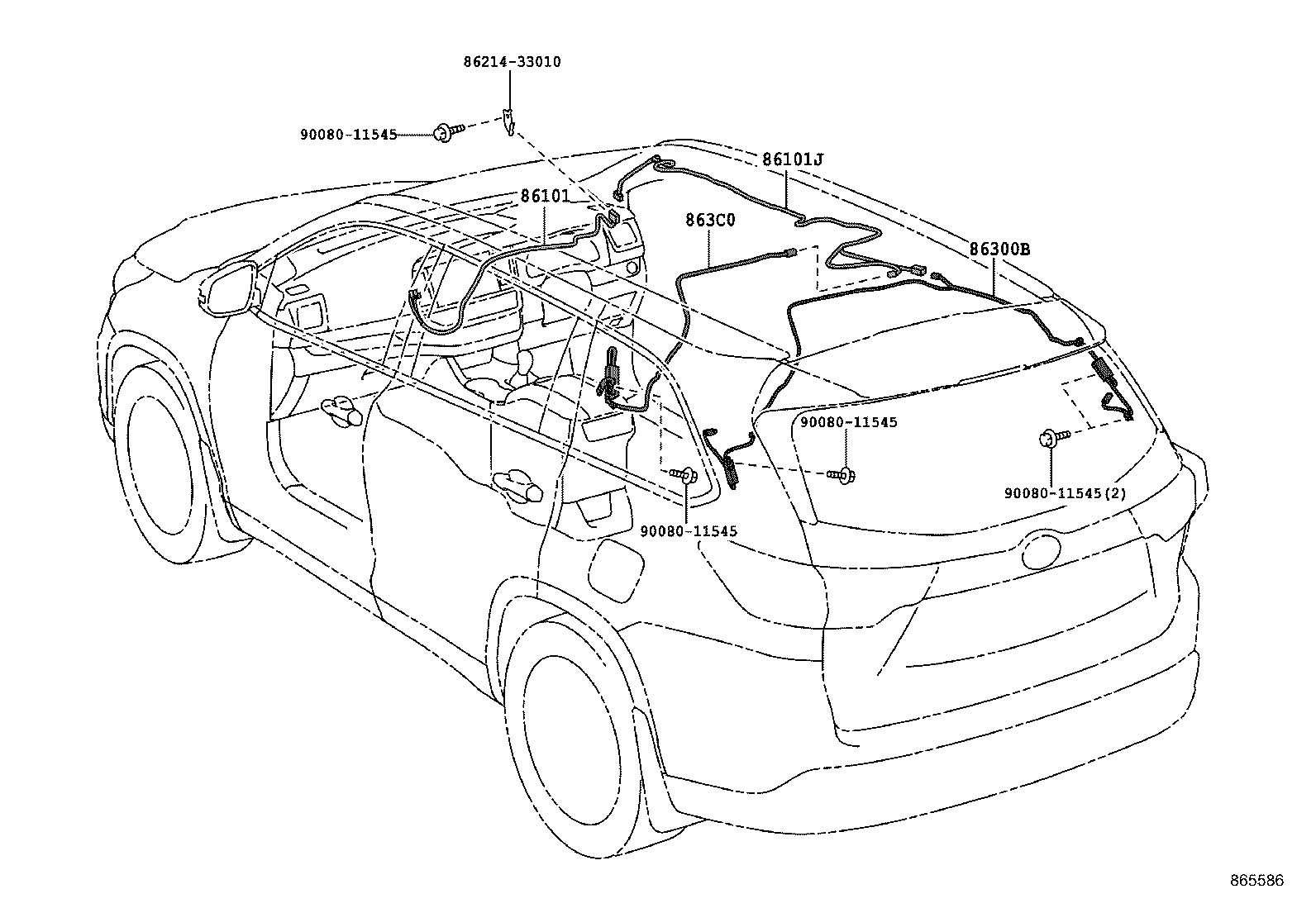 86214-33010

90080-11545

86101J

86101

863C0

86300B

90080-11545

90080-11545(2)

90080-11545

865586