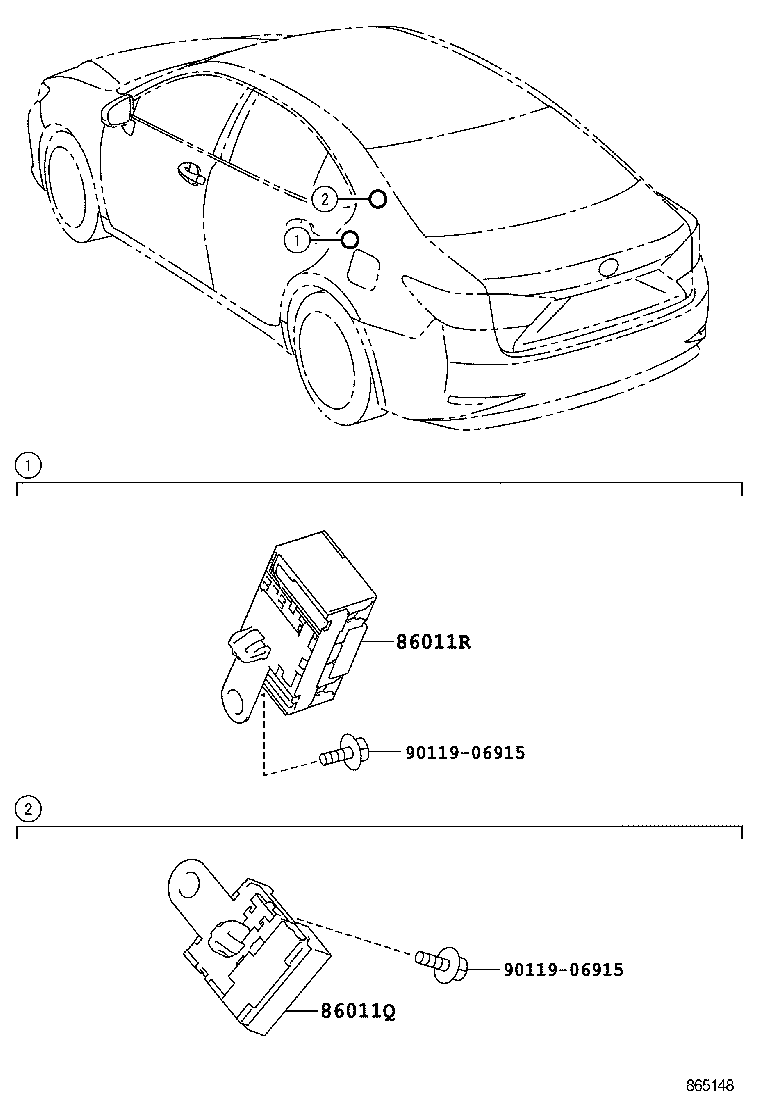 2
1
1
86011R
90119-06915
2
90119-06915
86011Q
865148