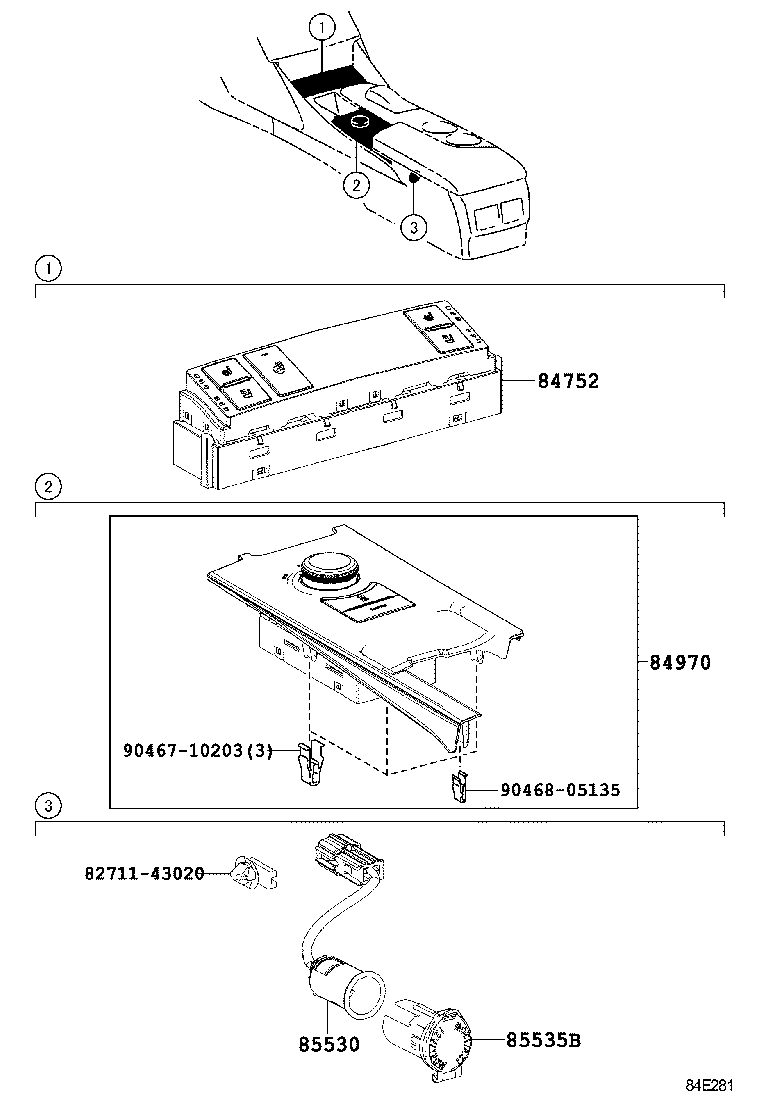 1
2
3
1
84752
2
84970
90467-10203(3)
90468-05135
3
82711-43020
85530
85535B
84E281