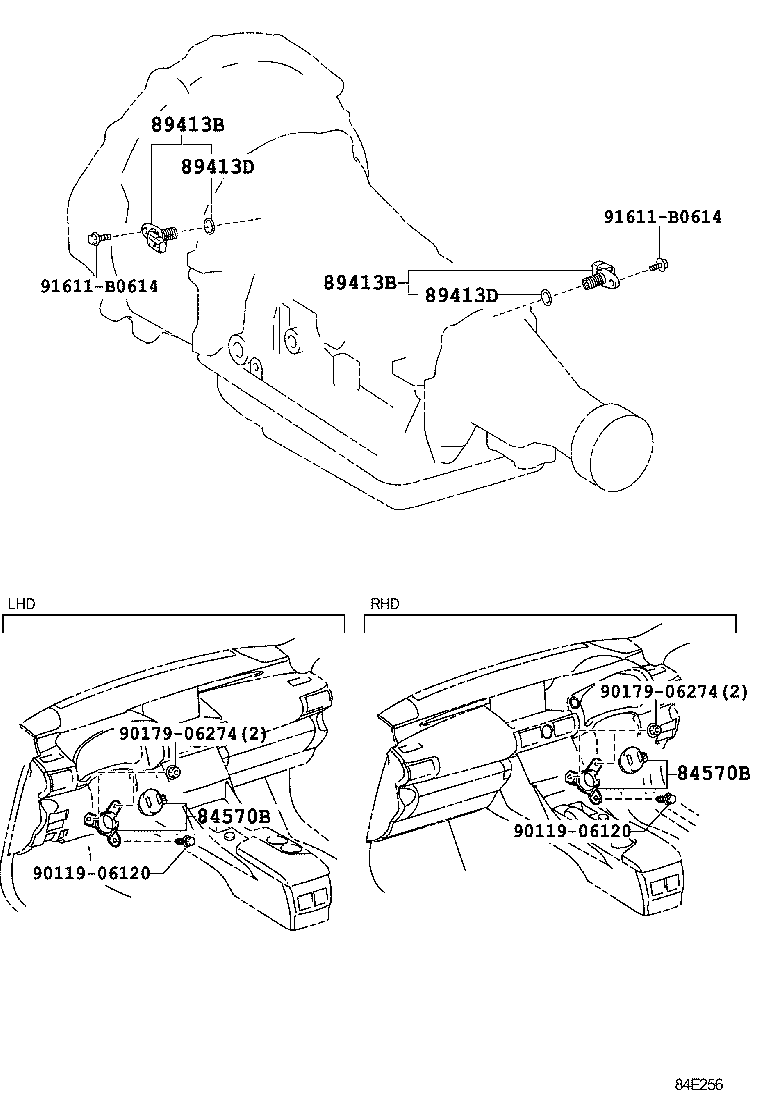 89413B
89413D
91611-B0614
91611-B0614
89413B
89413D

LHD
90179-06274(2)
84570B
90119-06120

RHD
90179-06274(2)
84570B
90119-06120

84E256