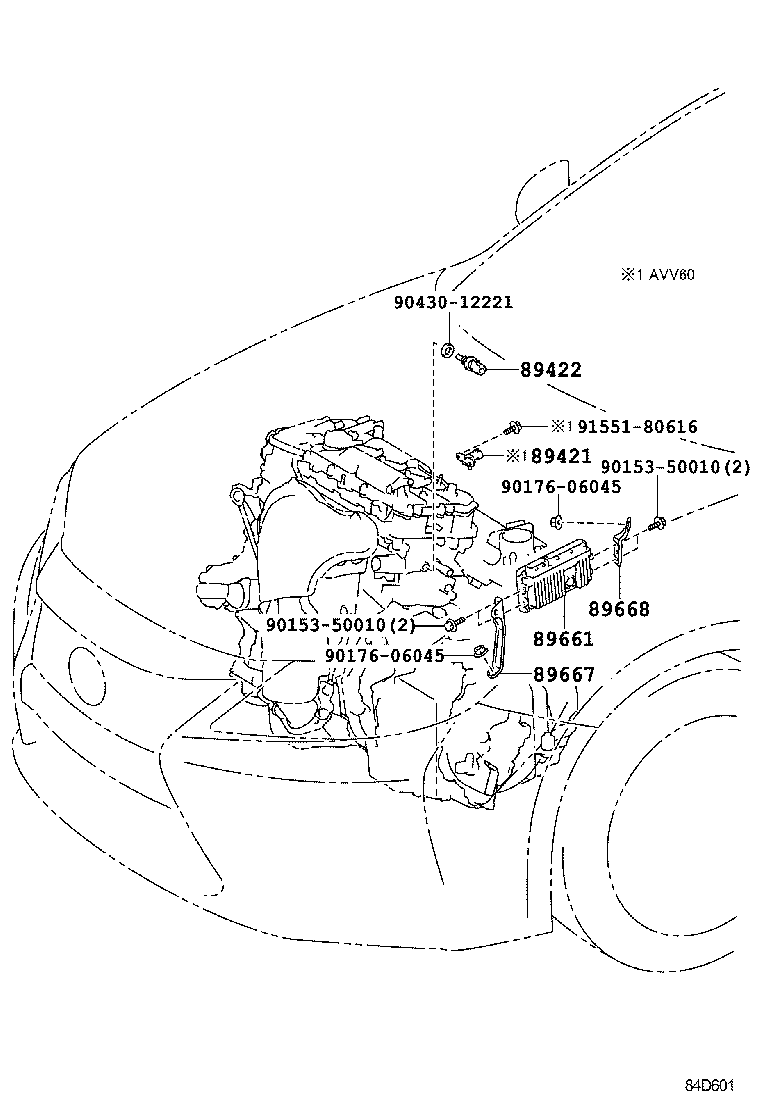 ※1 AVV60

90430-12221

89422

※1 91551-80616

※1 89421

90153-50010(2)

90176-06045

89668

90153-50010(2)

89661

90176-06045

89667

84D601