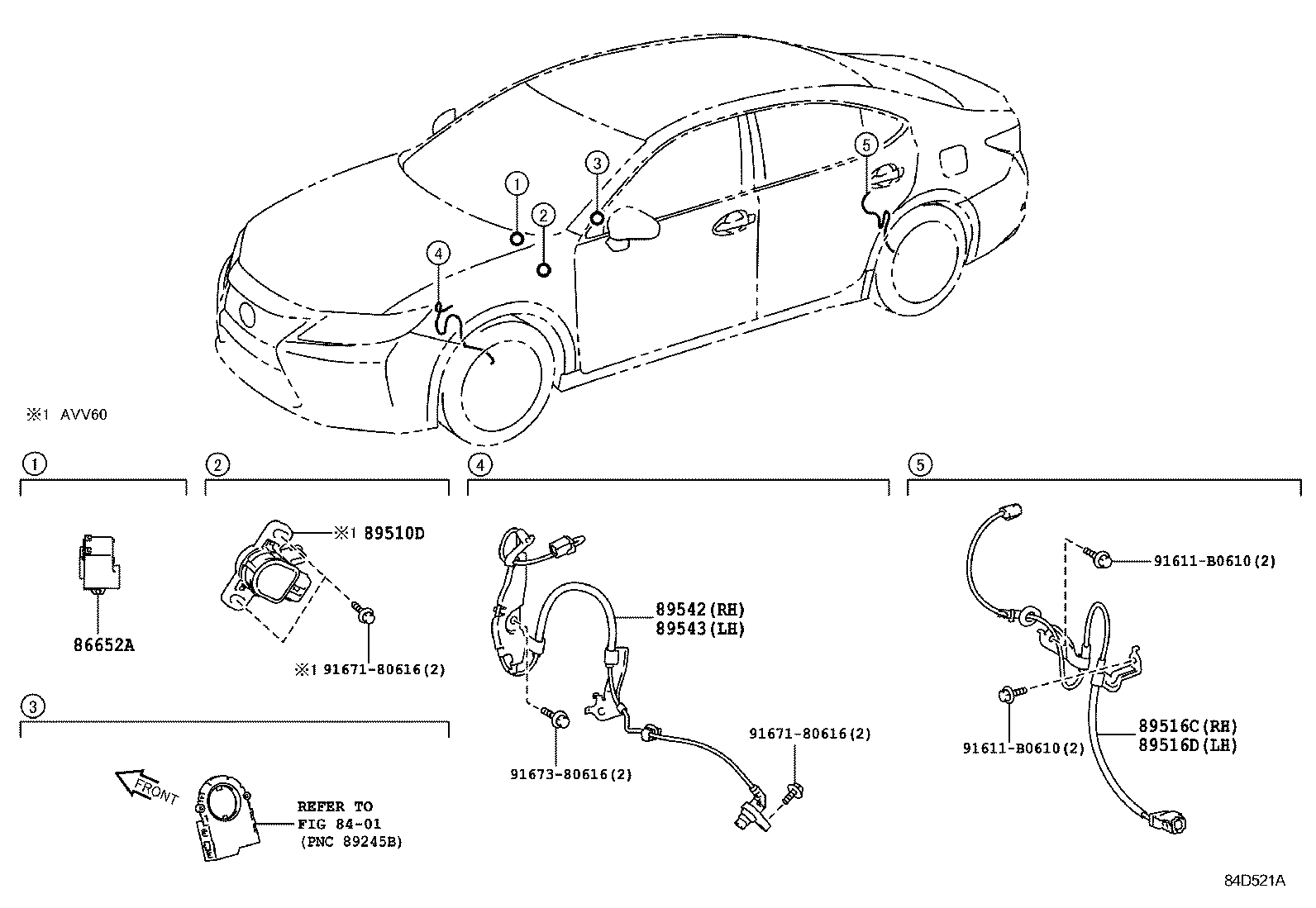 1
2
3
4
5

※1 AVV60

1

86652A

2

※1 89510D

※1 91671-80616(2)

3

FRONT

REFER TO
FIG 84-01
(PNC 89245B)

4

89542(RH)
89543(LH)

91673-80616(2)

91671-80616(2)

5

91611-B0610(2)

91611-B0610(2)

89516C(RH)
89516D(LH)

84D521A