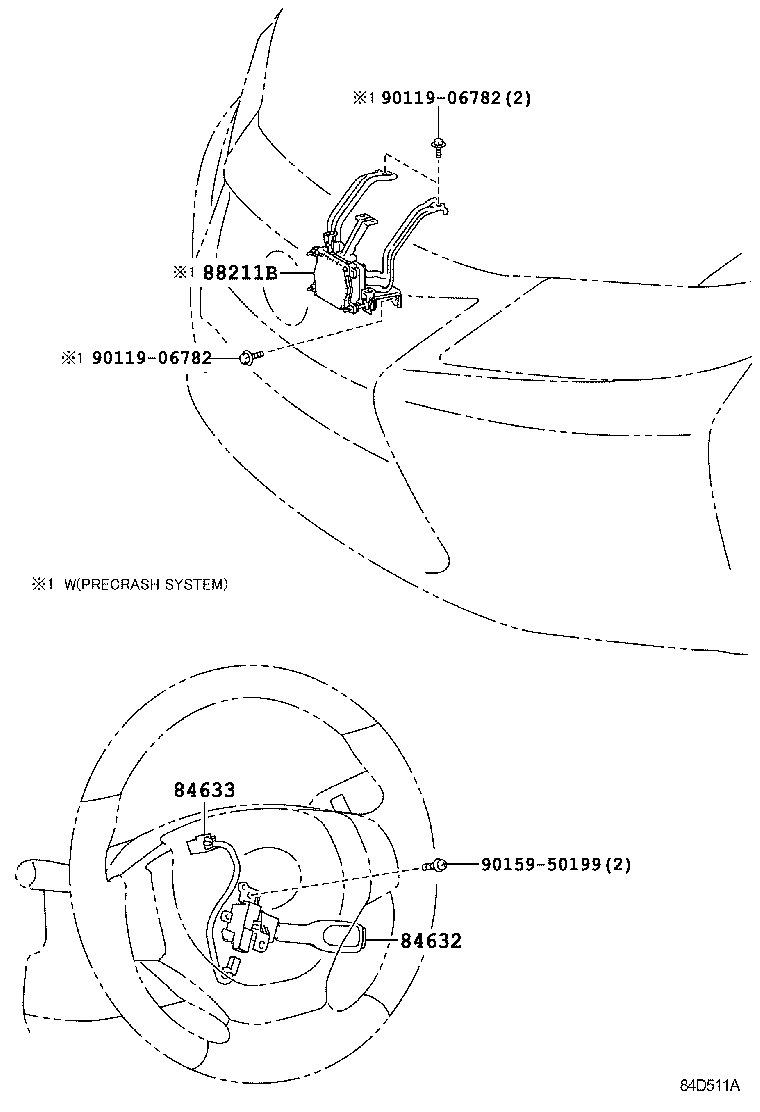 ※1 90119-06782(2)

※1 88211B

※1 90119-06782

※1 W(PRECRASH SYSTEM)

84633

90159-50199(2)

84632

84D511A