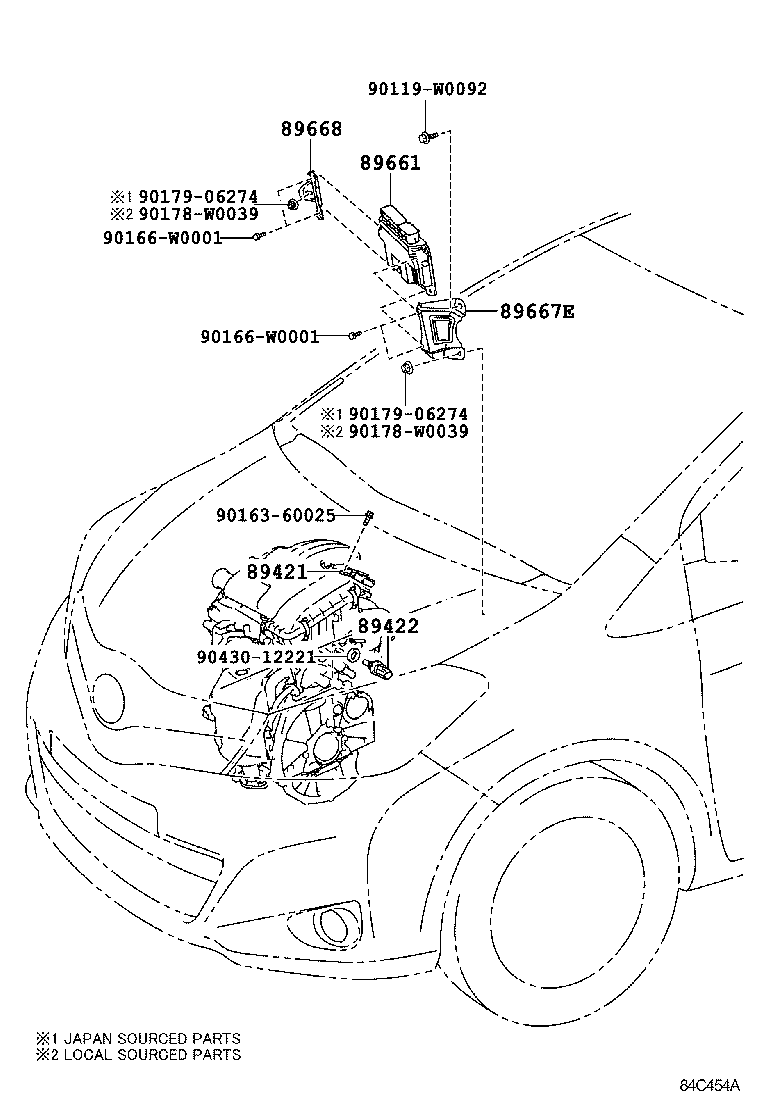 90119-W0092

89668

89661

※1 90179-06274
※2 90178-W0039

90166-W0001

89667E

90166-W0001

※1 90179-06274
※2 90178-W0039

90163-60025

89421

89422

90430-12221

※1 JAPAN SOURCED PARTS
※2 LOCAL SOURCED PARTS

84C454A