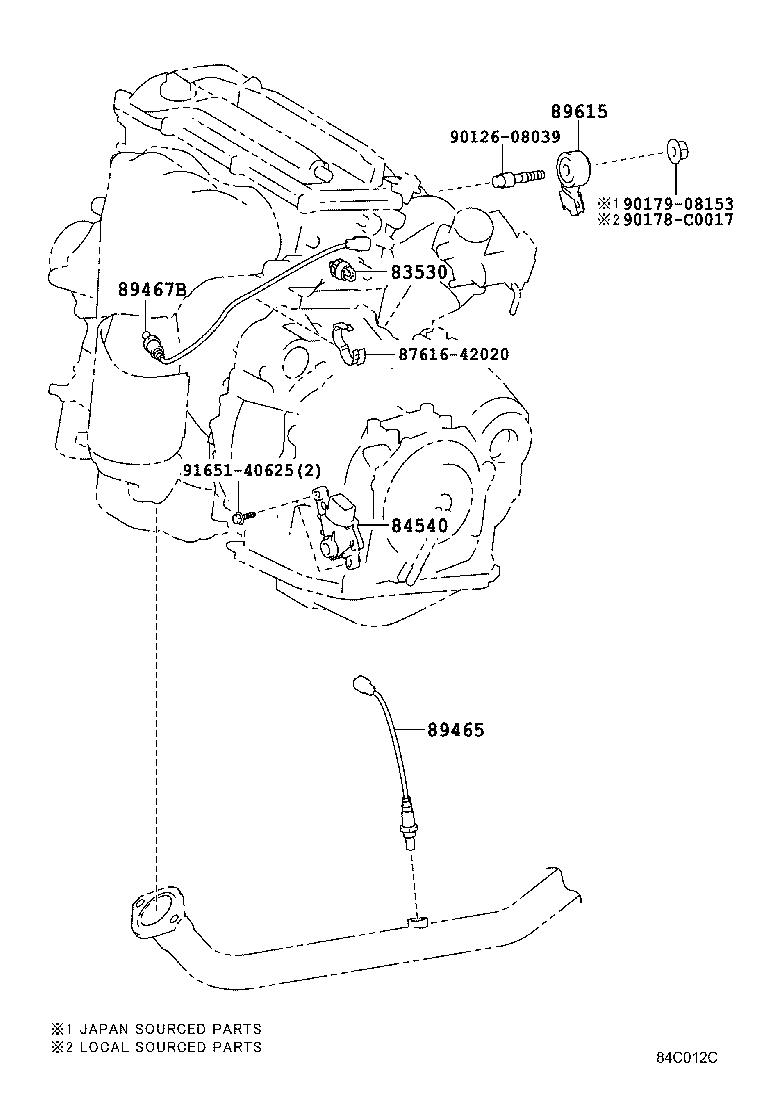 89615
90126-08039
※1 90179-08153
※2 90178-C0017
89467B
83530
87616-42020
91651-40625(2)
84540
89465

※1 JAPAN SOURCED PARTS
※2 LOCAL SOURCED PARTS

84C012C