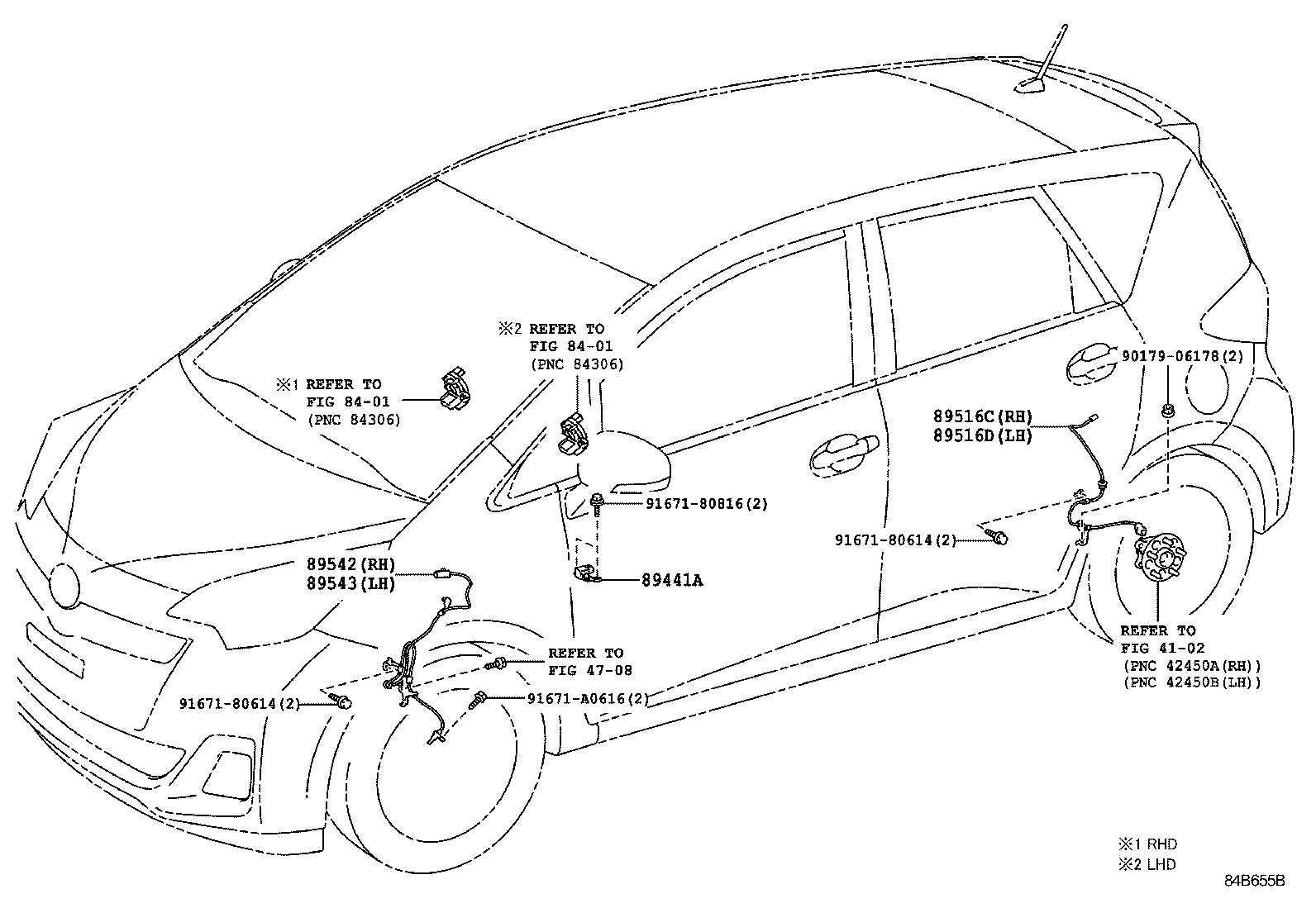 ※2 REFER TO
FIG 84-01
(PNC 84306)

※1 REFER TO
FIG 84-01
(PNC 84306)

90179-06178(2)

89516C(RH)
89516D(LH)

91671-80816(2)

91671-80614(2)

89542(RH)
89543(LH)

89441A

REFER TO
FIG 47-08

91671-80614(2)

91671-A0616(2)

REFER TO
FIG 41-02
(PNC 42450A(RH))
(PNC 42450B(LH))

※1 RHD
※2 LHD

84B655B