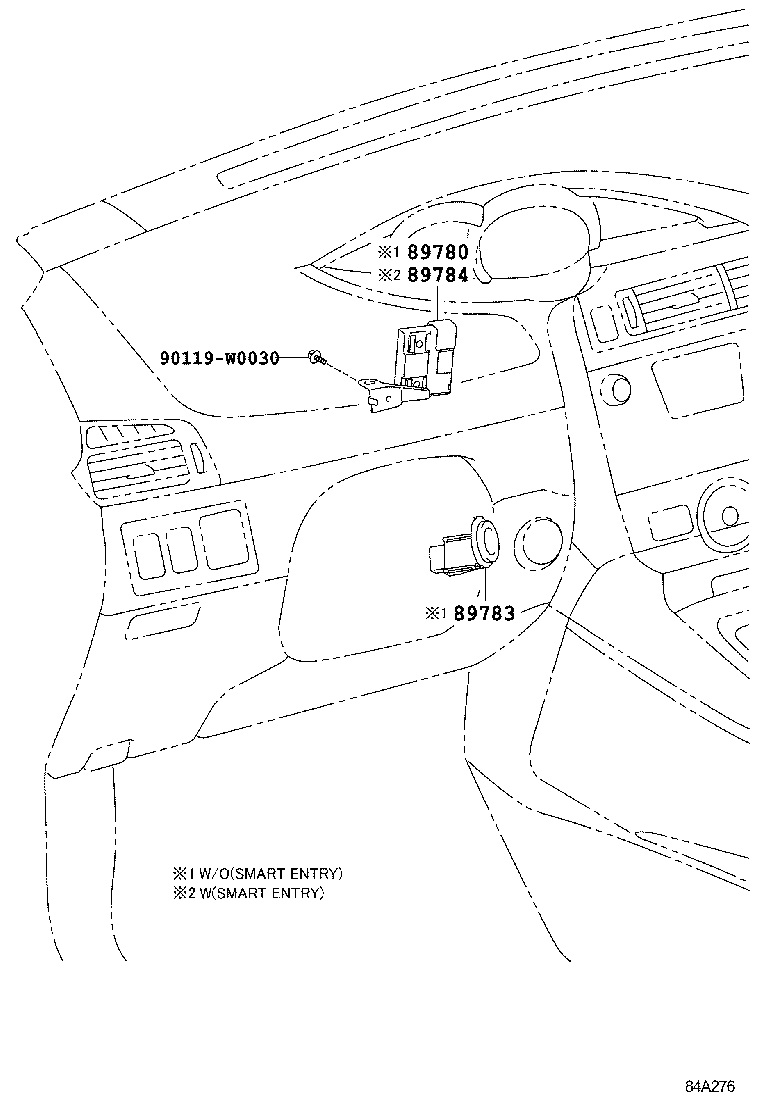 ※1 89780
※2 89784
90119-W0030
※1 89783
※1 W/O(SMART ENTRY)
※2 W(SMART ENTRY)
84A276