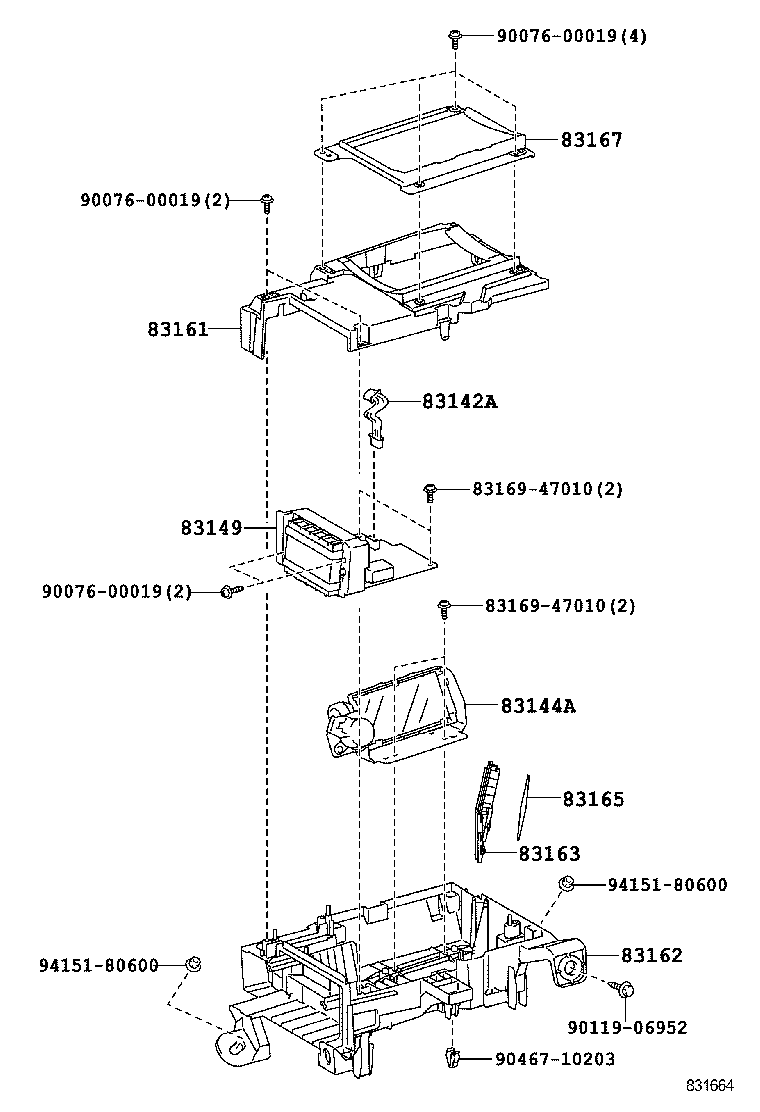 90076-00019(4)
83167
90076-00019(2)
83161
83142A
83169-47010(2)
83149
90076-00019(2)
83169-47010(2)
83144A
83165
83163
94151-80600
94151-80600
83162
90119-06952
90467-10203
831664