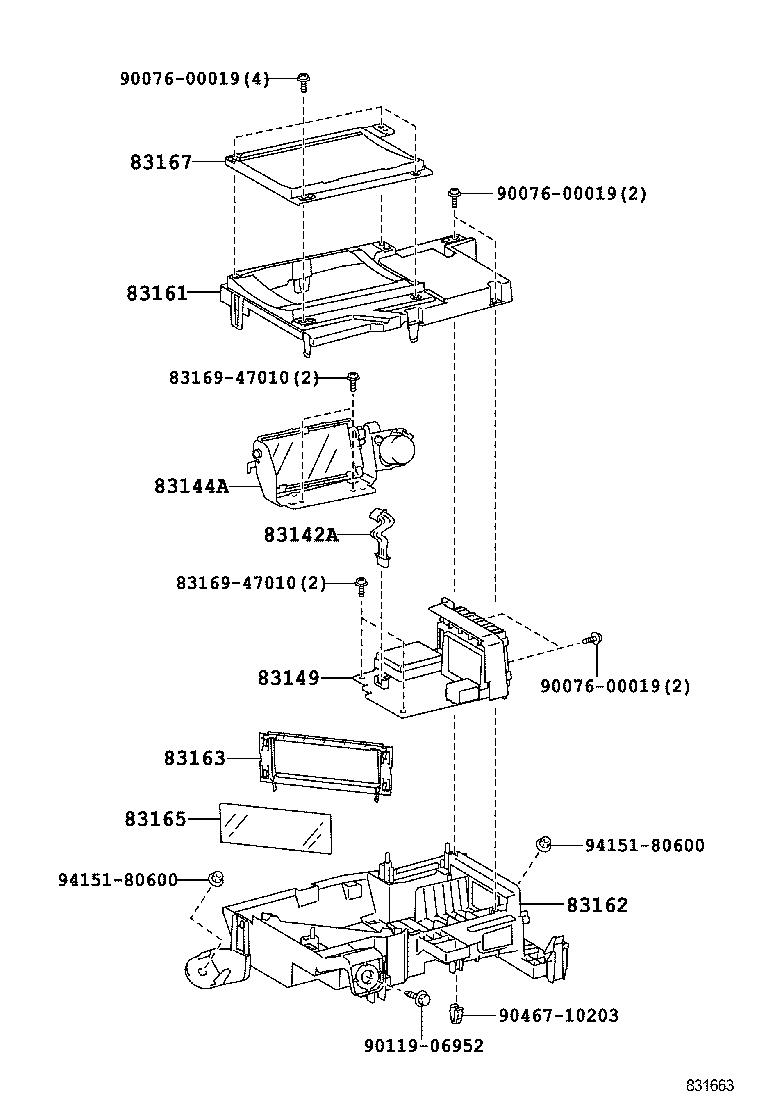 90076-00019(4)
83167
90076-00019(2)
83161
83169-47010(2)
83144A
83142A
83169-47010(2)
83149
90076-00019(2)
83163
83165
94151-80600
94151-80600
83162
90467-10203
90119-06952
831663