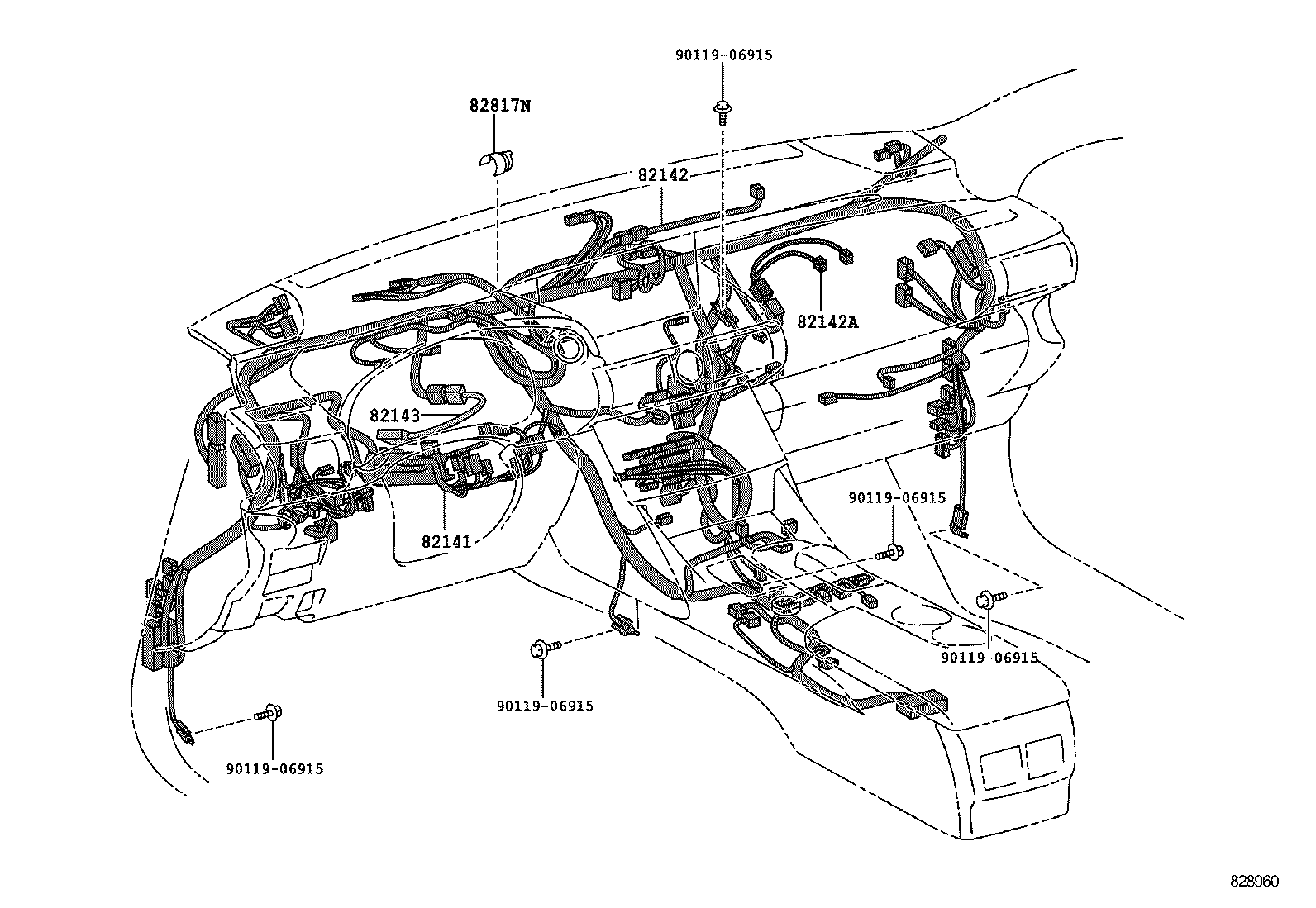 90119-06915

82817N

82142

82142A

82143

82141

90119-06915

90119-06915

90119-06915

90119-06915

828960