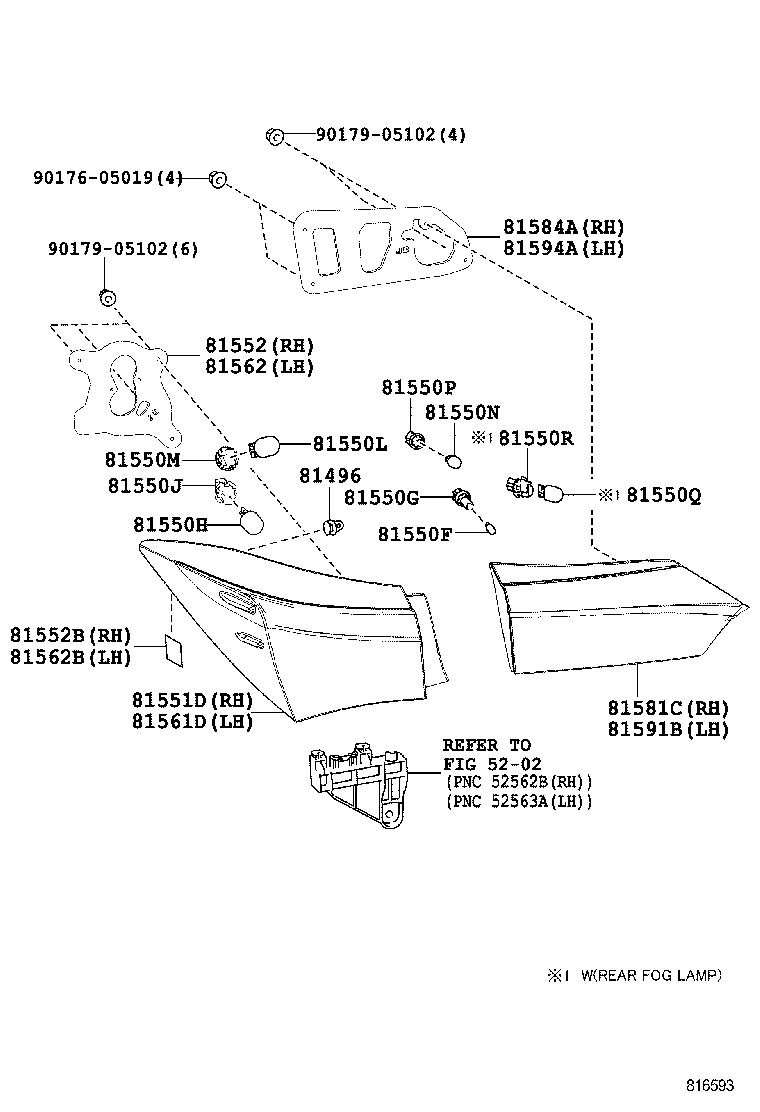 90179-05102(4)

90176-05019(4)

81584A(RH)
81594A(LH)

90179-05102(6)

81552(RH)
81562(LH)

81550P

81550N

※1 81550R

81550L

81550M

81496

81550J

81550G

※1 81550Q

81550H

81550F

81552B(RH)
81562B(LH)

81551D(RH)
81561D(LH)

81581C(RH)
81591B(LH)

REFER TO
FIG 52-02
(PNC 52562B(RH))
(PNC 52563A(LH))

※1 W(REAR FOG LAMP)

816593