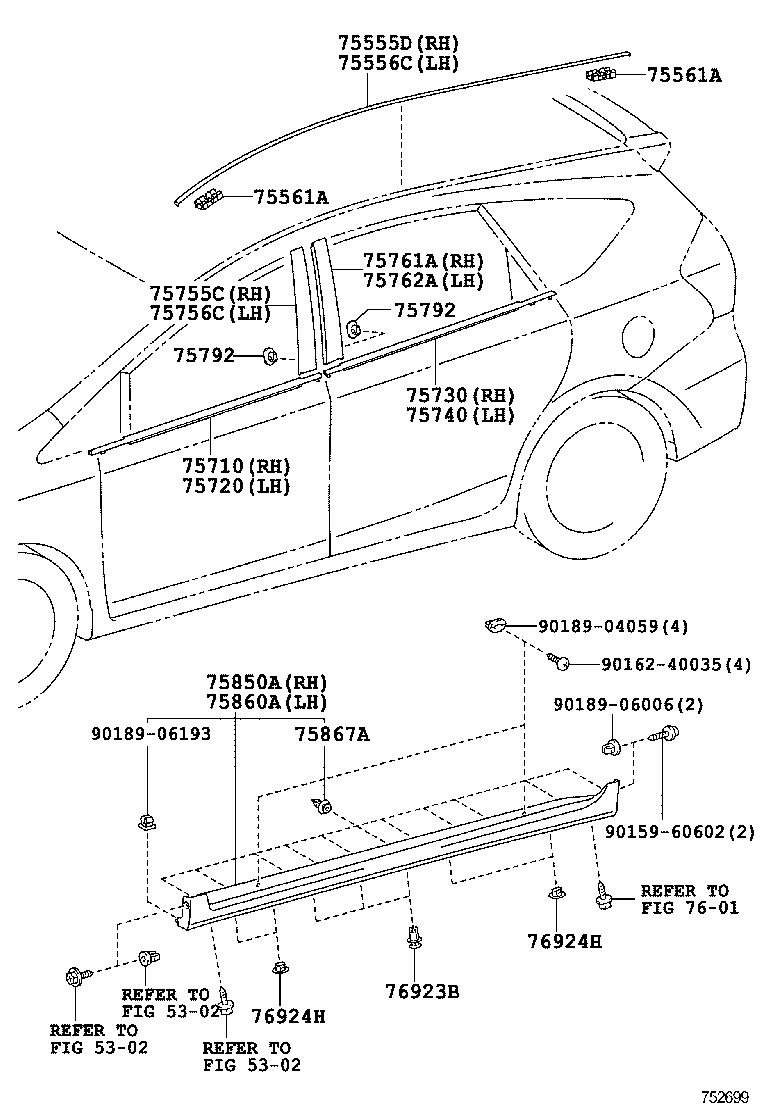 75555D(RH)
75556C(LH)

75561A

75561A

75761A(RH)
75762A(LH)

75755C(RH)
75756C(LH)

75792

75792

75730(RH)
75740(LH)

75710(RH)
75720(LH)

90189-04059(4)

90162-40035(4)

75850A(RH)
75860A(LH)

90189-06006(2)

90189-06193

75867A

90159-60602(2)

REFER TO
FIG 76-01

76924H

76923B

REFER TO
FIG 53-02

76924H

REFER TO
FIG 53-02

REFER TO
FIG 53-02

752699