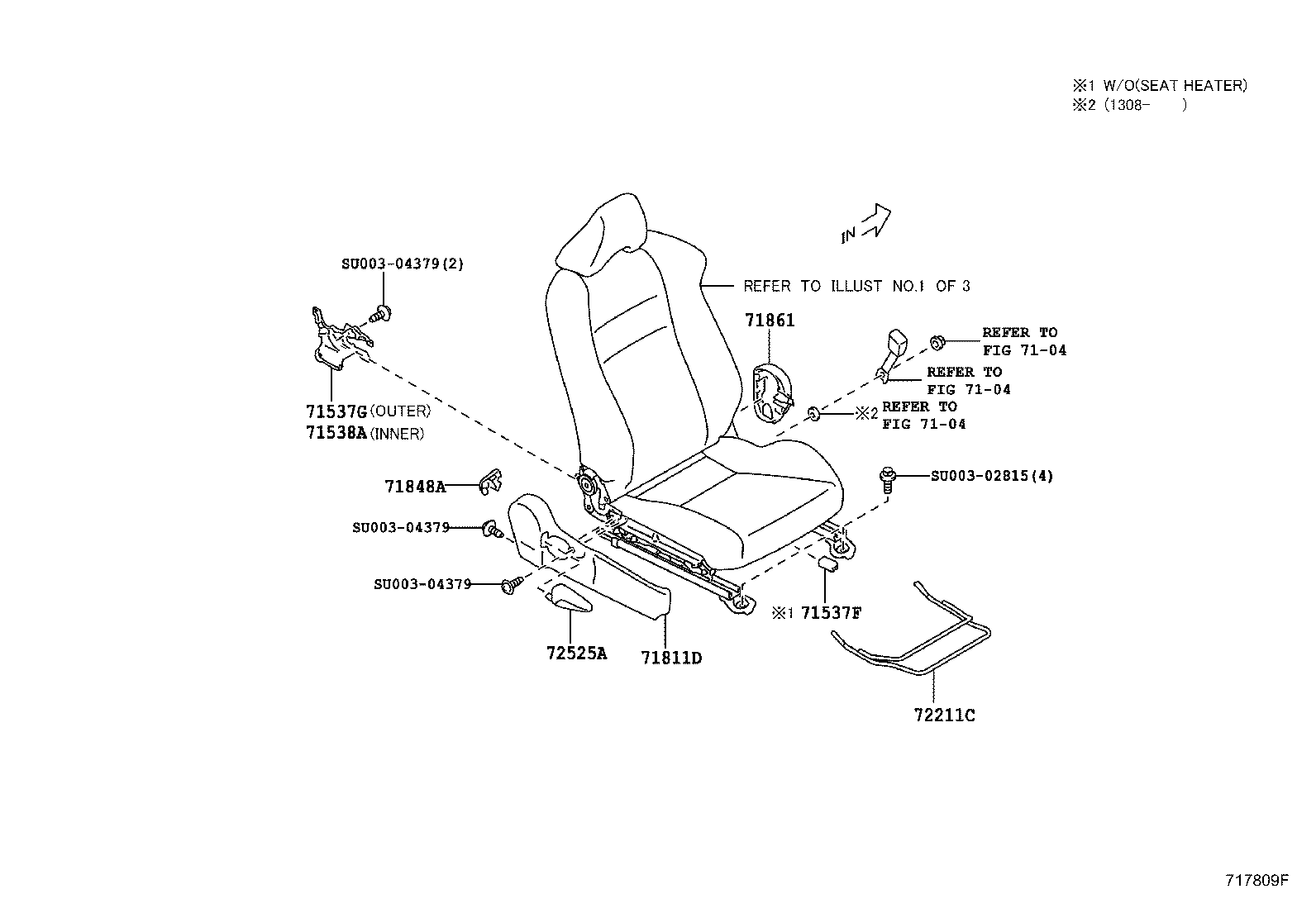 ※1 W/O(SEAT HEATER)
※2 (1308-　　)

IN

SU003-04379(2)

REFER TO ILLUST NO.1 OF 3

71861

REFER TO FIG 71-04

REFER TO FIG 71-04

※2 REFER TO FIG 71-04

71537G(OUTER)
71538A(INNER)

71848A

SU003-02815(4)

SU003-04379

SU003-04379

※1 71537F

72525A

71811D

72211C

717809F