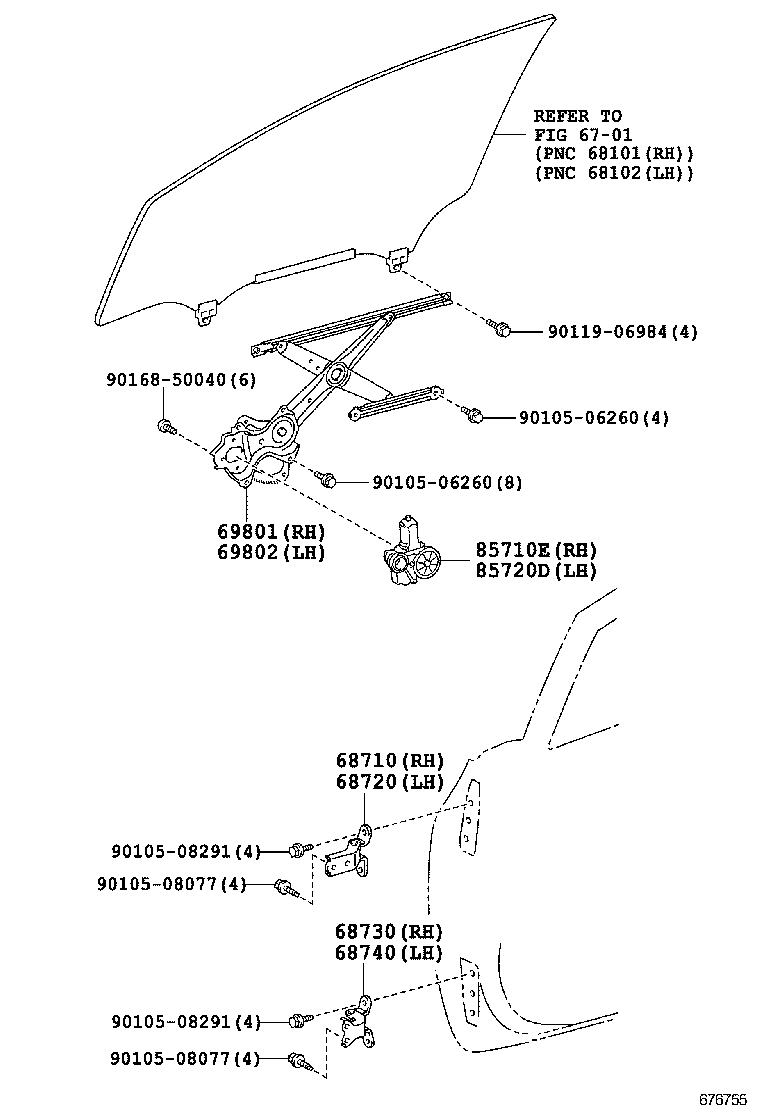 REFER TO
FIG 67-01
(PNC 68101(RH))
(PNC 68102(LH))

90119-06984(4)

90168-50040(6)

90105-06260(4)

90105-06260(8)

69801(RH)
69802(LH)

85710E(RH)
85720D(LH)

68710(RH)
68720(LH)

90105-08291(4)

90105-08077(4)

68730(RH)
68740(LH)

90105-08291(4)

90105-08077(4)

676755