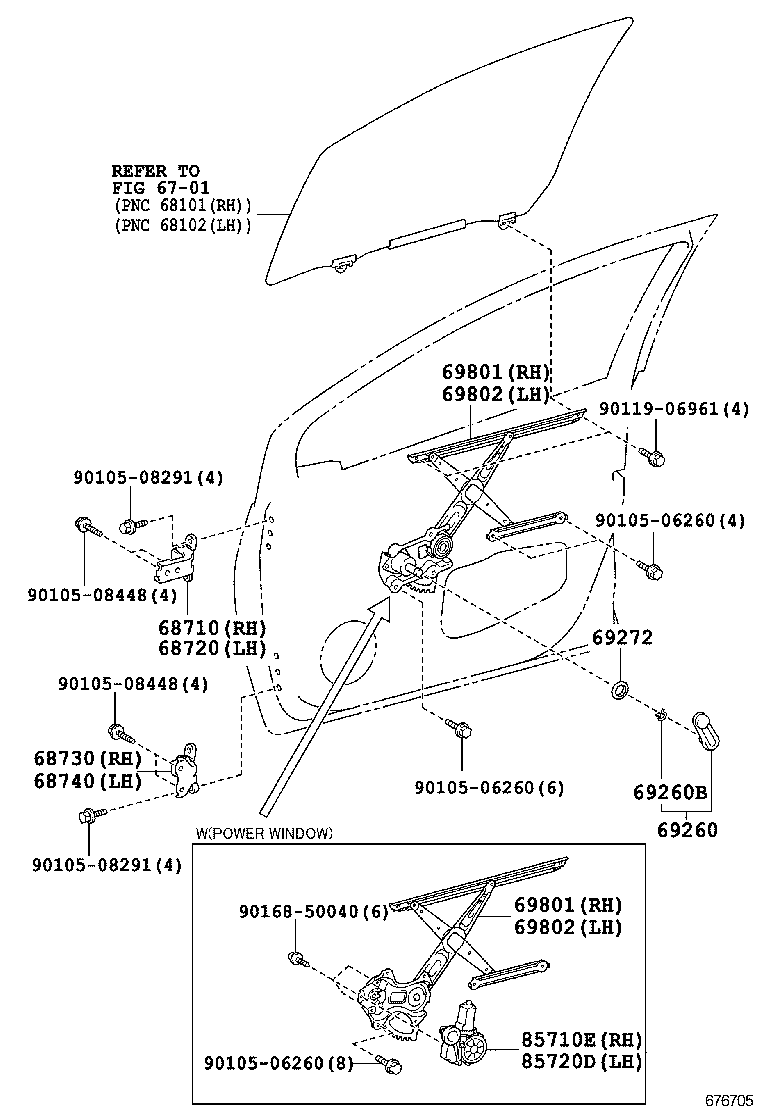 REFER TO
FIG 67-01
(PNC 68101(RH))
(PNC 68102(LH))

69801(RH)
69802(LH)

90119-06961(4)

90105-08291(4)

90105-06260(4)

90105-08448(4)

68710(RH)
68720(LH)

69272

90105-08448(4)

68730(RH)
68740(LH)

90105-06260(6)

69260B

69260

90105-08291(4)

W(POWER WINDOW)

90168-50040(6)

69801(RH)
69802(LH)

85710E(RH)
85720D(LH)

90105-06260(8)

676705