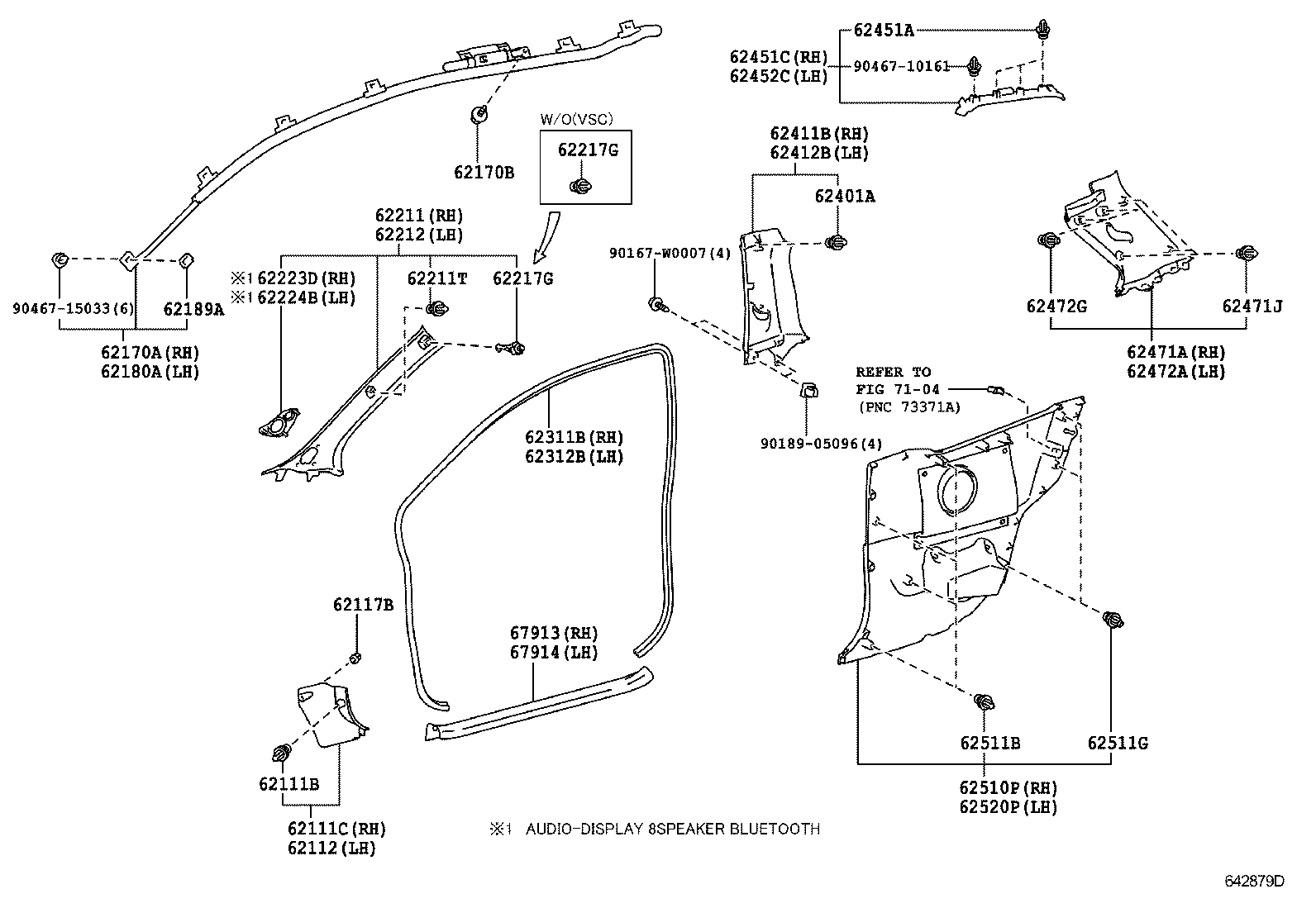 62451A
62451C(RH)
62452C(LH)
90467-10161

62170B

W/O(VSC)
62217G

62411B(RH)
62412B(LH)
62401A

62211(RH)
62212(LH)

※1 62223D(RH)
※1 62224B(LH)
62211T
62217G

90167-W0007(4)

90467-15033(6)
62189A
62170A(RH)
62180A(LH)

62472G
62471J
62471A(RH)
62472A(LH)

REFER TO
FIG 71-04
(PNC 73371A)

62311B(RH)
62312B(LH)

90189-05096(4)

62117B

67913(RH)
67914(LH)

62111B
62111C(RH)
62112(LH)

62511B
62511G
62510P(RH)
62520P(LH)

※1 AUDIO-DISPLAY 8SPEAKER BLUETOOTH

642879D