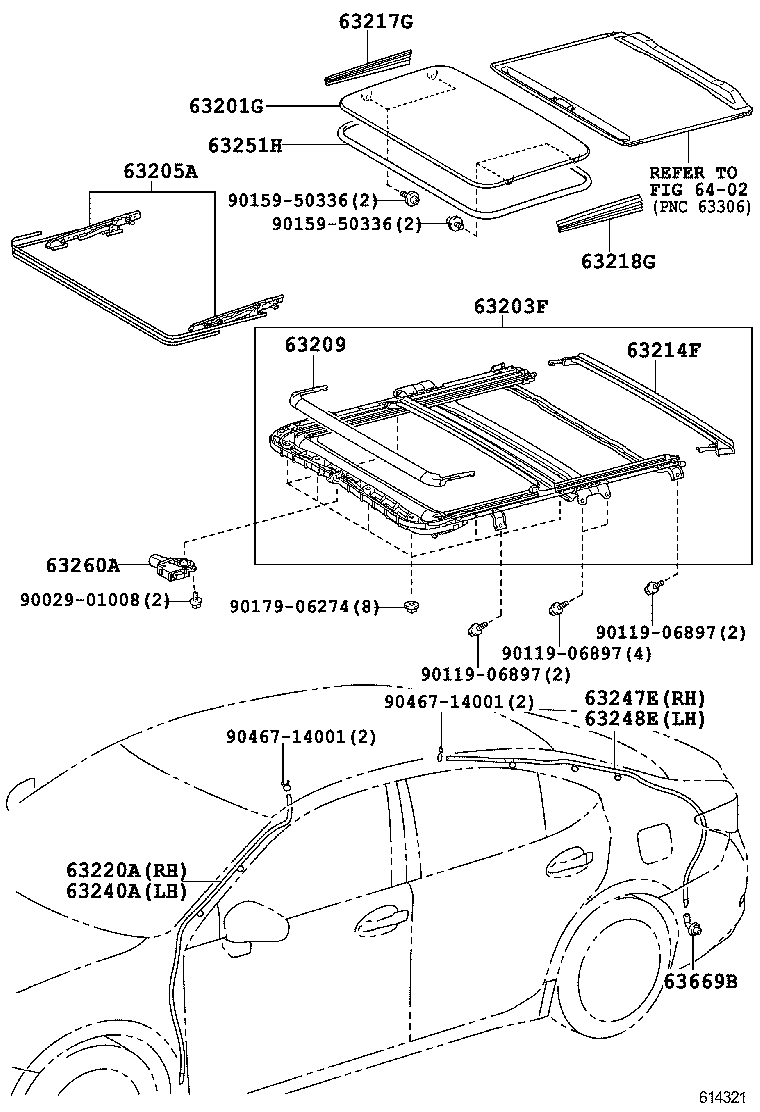 63217G
63201G
63251H
63205A
90159-50336(2)
90159-50336(2)
REFER TO FIG 64-02 (PNC 63306)
63218G
63203F
63209
63214F
63260A
90029-01008(2)
90179-06274(8)
90119-06897(2)
90119-06897(4)
90119-06897(2)
90467-14001(2)
63247E(RH)
63248E(LH)
90467-14001(2)
63220A(RH)
63240A(LH)
63669B
614321