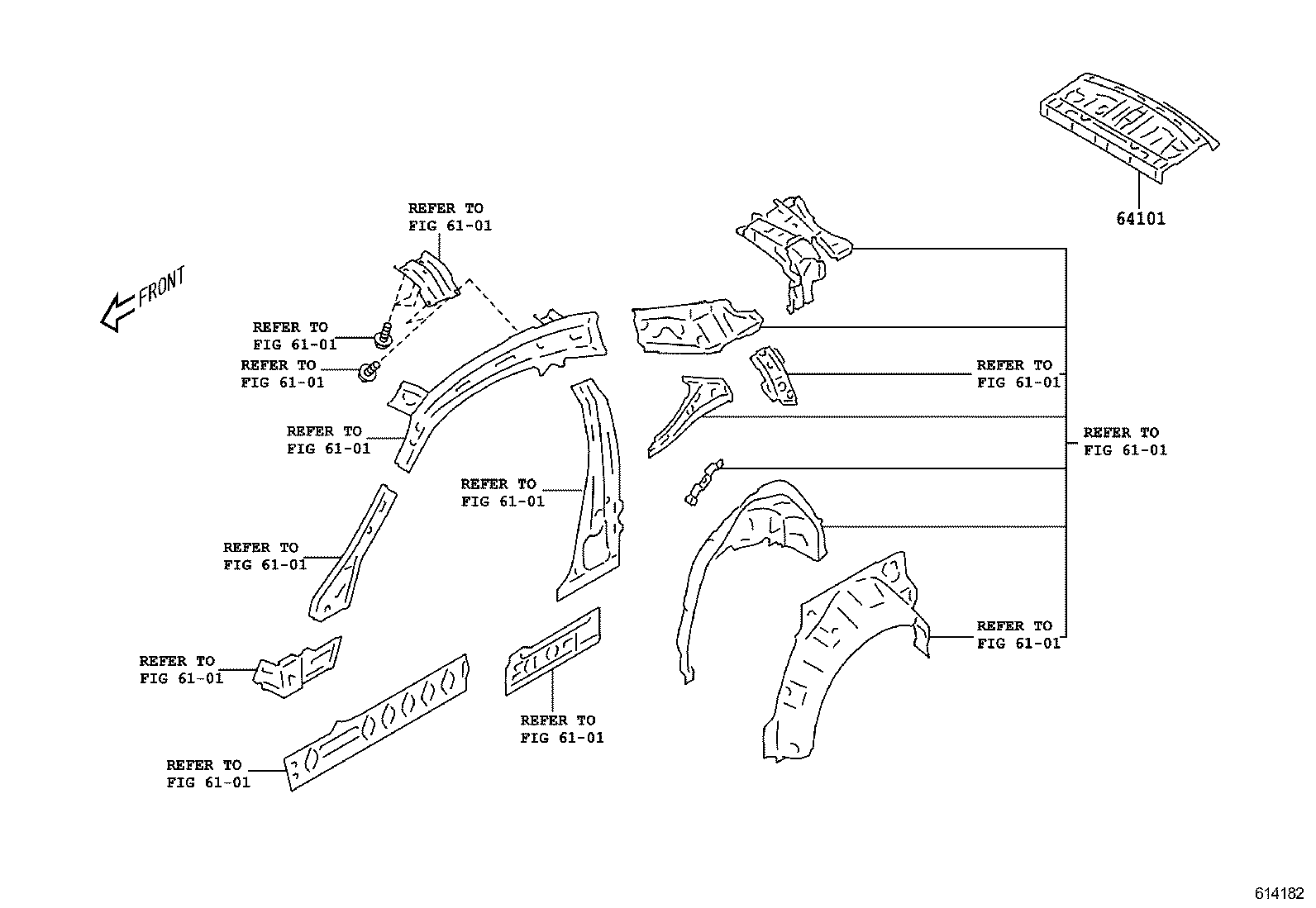 64101

REFER TO
FIG 61-01

FRONT

REFER TO
FIG 61-01

REFER TO
FIG 61-01

REFER TO
FIG 61-01

REFER TO
FIG 61-01

REFER TO
FIG 61-01

REFER TO
FIG 61-01

REFER TO
FIG 61-01

REFER TO
FIG 61-01

REFER TO
FIG 61-01

REFER TO
FIG 61-01

REFER TO
FIG 61-01

REFER TO
FIG 61-01

614182