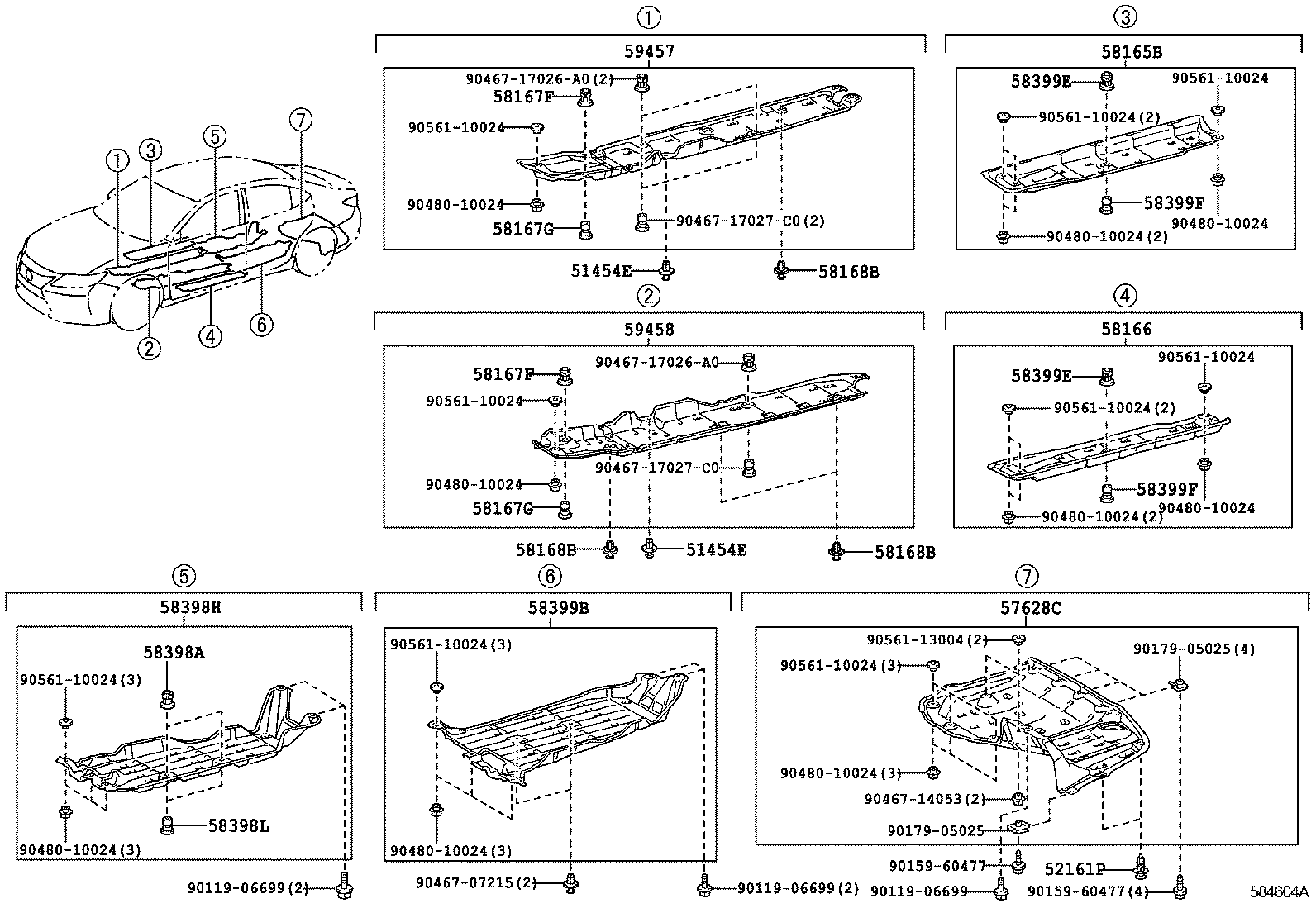 ①
③
⑤
⑦
②
④
⑥

①
59457
90467-17026-A0(2)
58167F
90561-10024
90480-10024
58167G
90467-17027-C0(2)
51454E
58168B

③
58165B
58399E
90561-10024
90561-10024(2)
58399F
90480-10024
90480-10024(2)

②
59458
58167F
90467-17026-A0
90561-10024
90480-10024
90467-17027-C0
58167G
58168B
51454E
58168B

④
58166
58399E
90561-10024
90561-10024(2)
58399F
90480-10024
90480-10024(2)

⑤
58398H
58398A
90561-10024(3)
58398L
90480-10024(3)
90119-06699(2)

⑥
58399B
90561-10024(3)
90480-10024(3)
90467-07215(2)
90119-06699(2)

⑦
57628C
90561-13004(2)
90561-10024(3)
90179-05025(4)
90480-10024(3)
90467-14053(2)
90179-05025
90159-60477
52161P
90119-06699
90159-60477(4)

584604A