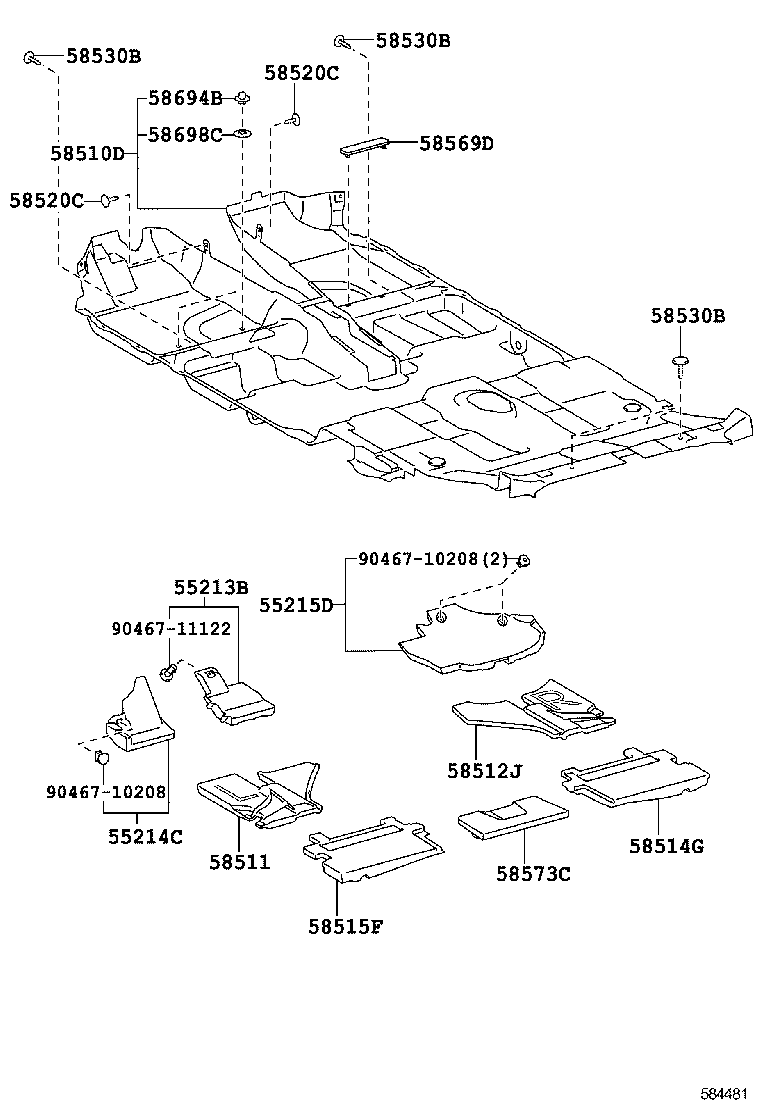 58530B
58530B
58520C
58694B
58698C
58510D
58569D
58520C
58530B
90467-10208(2)
55213B
55215D
90467-11122
58512J
90467-10208
55214C
58511
58514G
58573C
58515F
584481