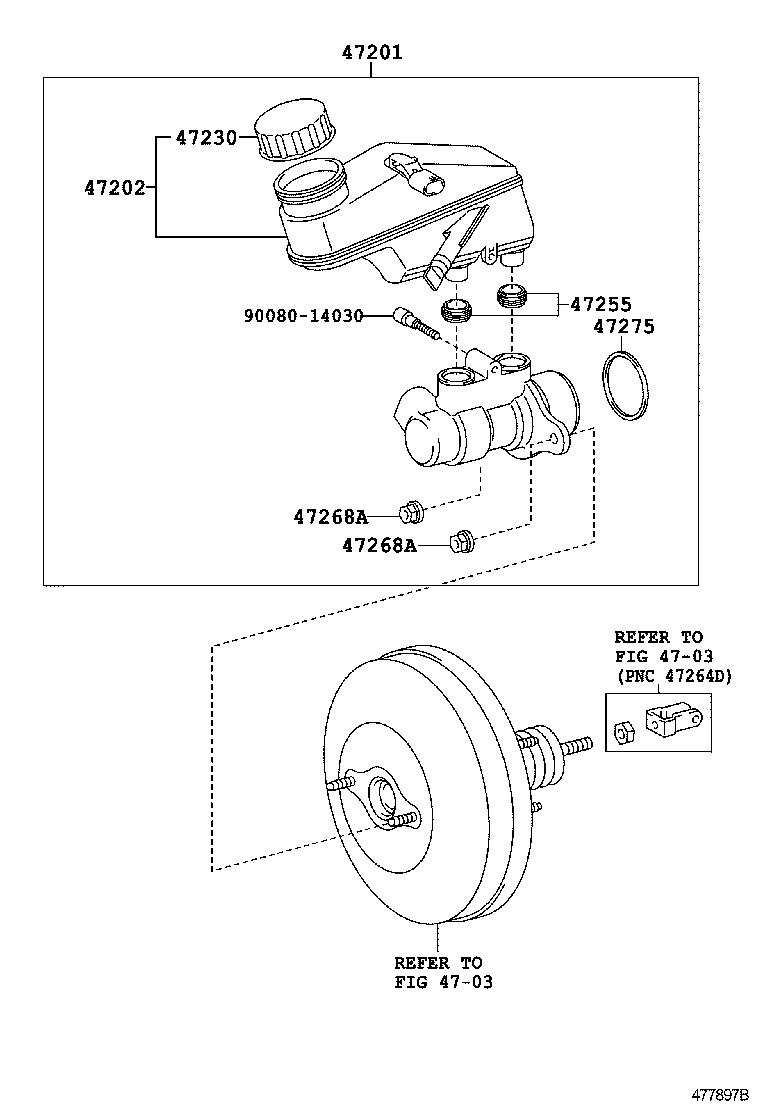 47201

47230

47202

90080-14030

47255

47275

47268A

47268A

REFER TO
FIG 47-03
(PNC 47264D)

REFER TO
FIG 47-03

477897B