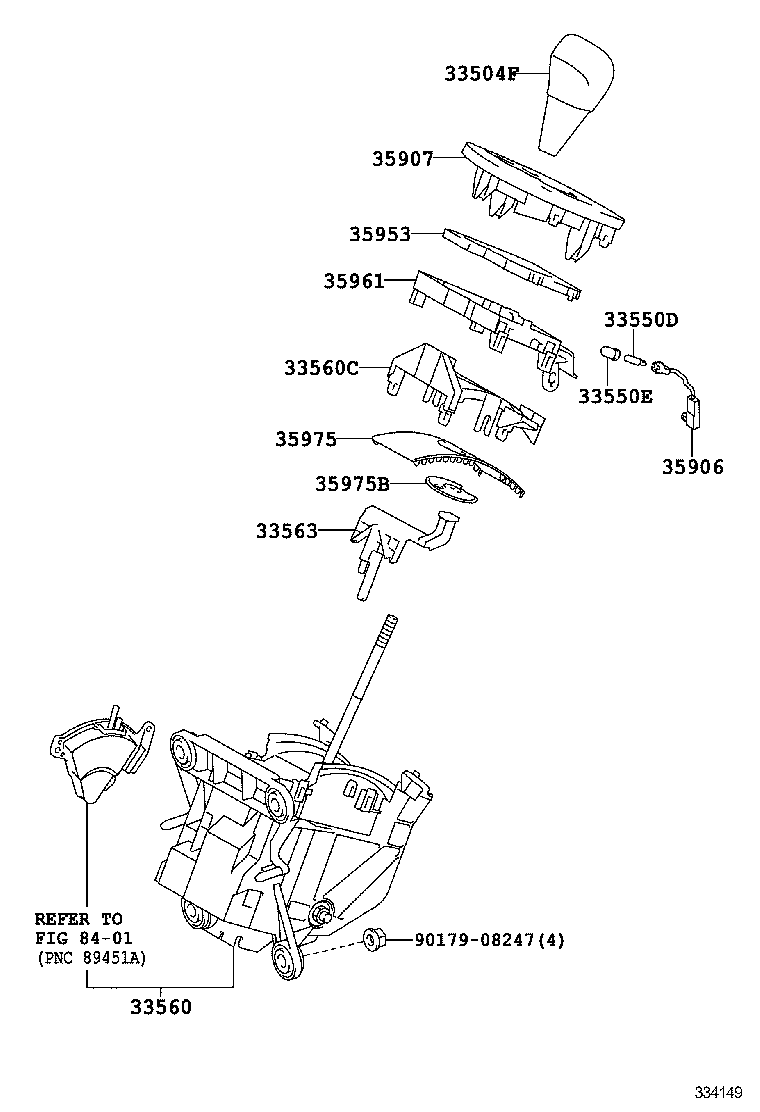 33504F
35907
35953
35961
33550D
33560C
33550E
35975
35906
35975B
33563
REFER TO
FIG 84-01
(PNC 89451A)
90179-08247(4)
33560
334149