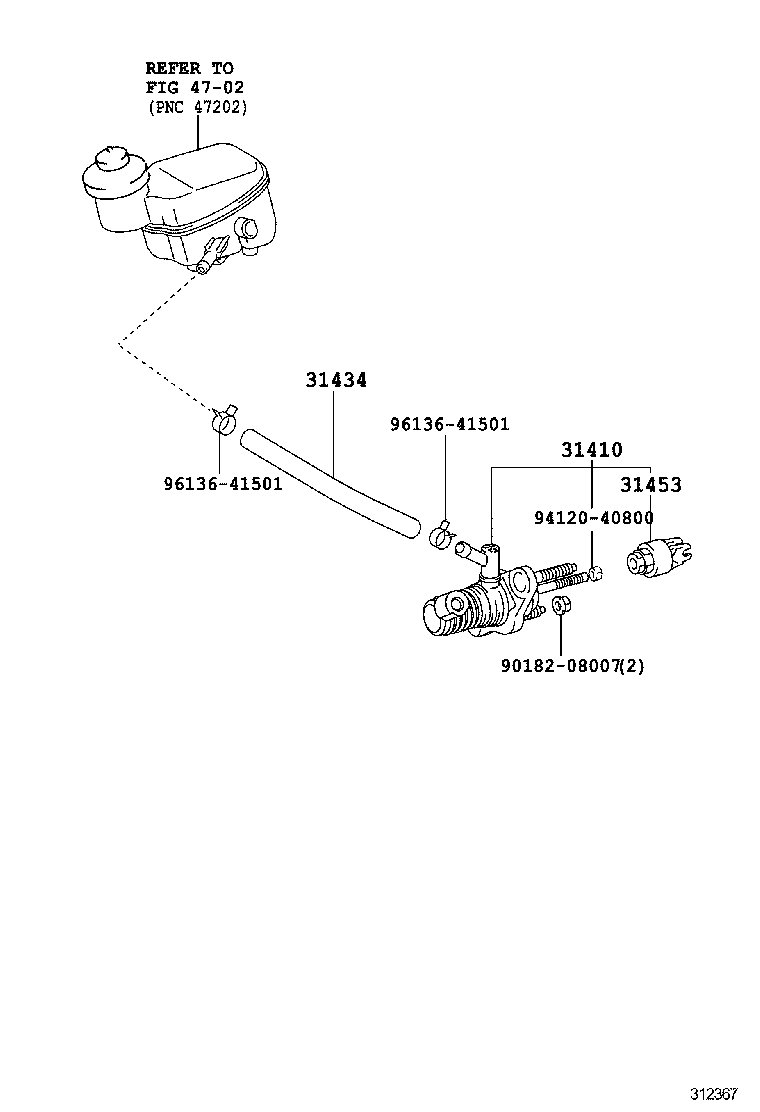 REFER TO
FIG 47-02
(PNC 47202)

31434

96136-41501

96136-41501

31410

31453

94120-40800

90182-08007(2)

312367