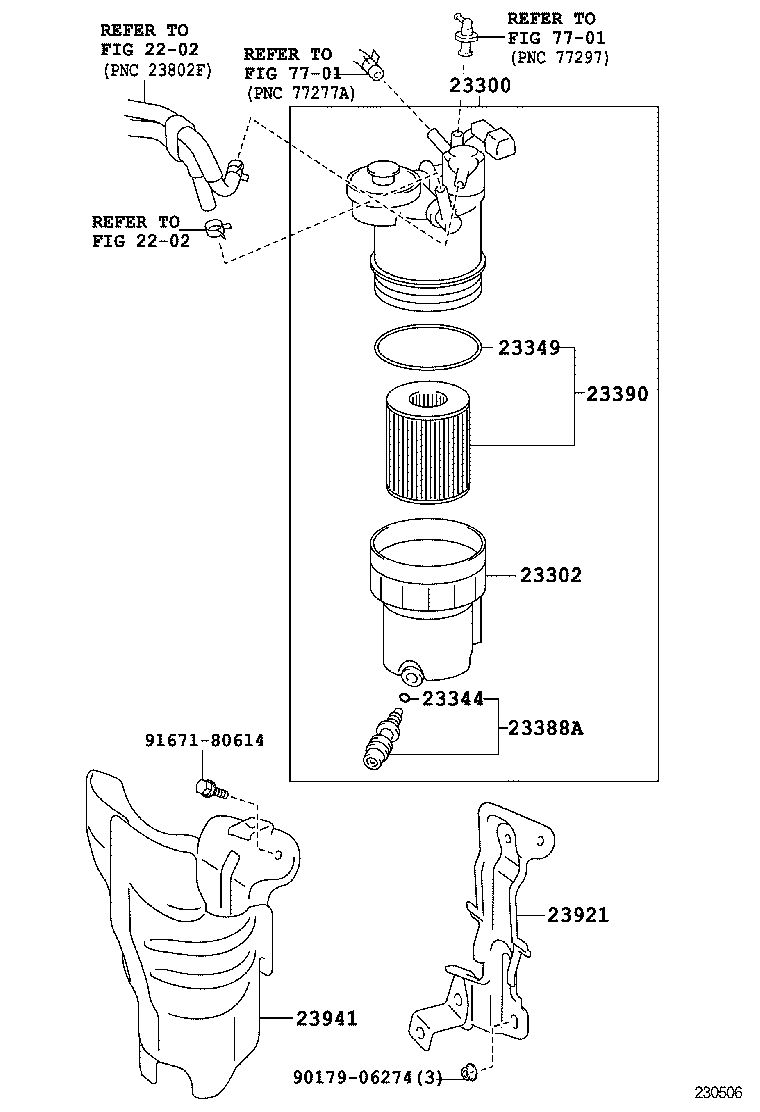 REFER TO
FIG 22-02
(PNC 23802F)

REFER TO
FIG 77-01
(PNC 77277A)

REFER TO
FIG 77-01
(PNC 77297)

23300

REFER TO
FIG 22-02

23349

23390

23302

23344

23388A

91671-80614

23921

23941

90179-06274(3)

230506