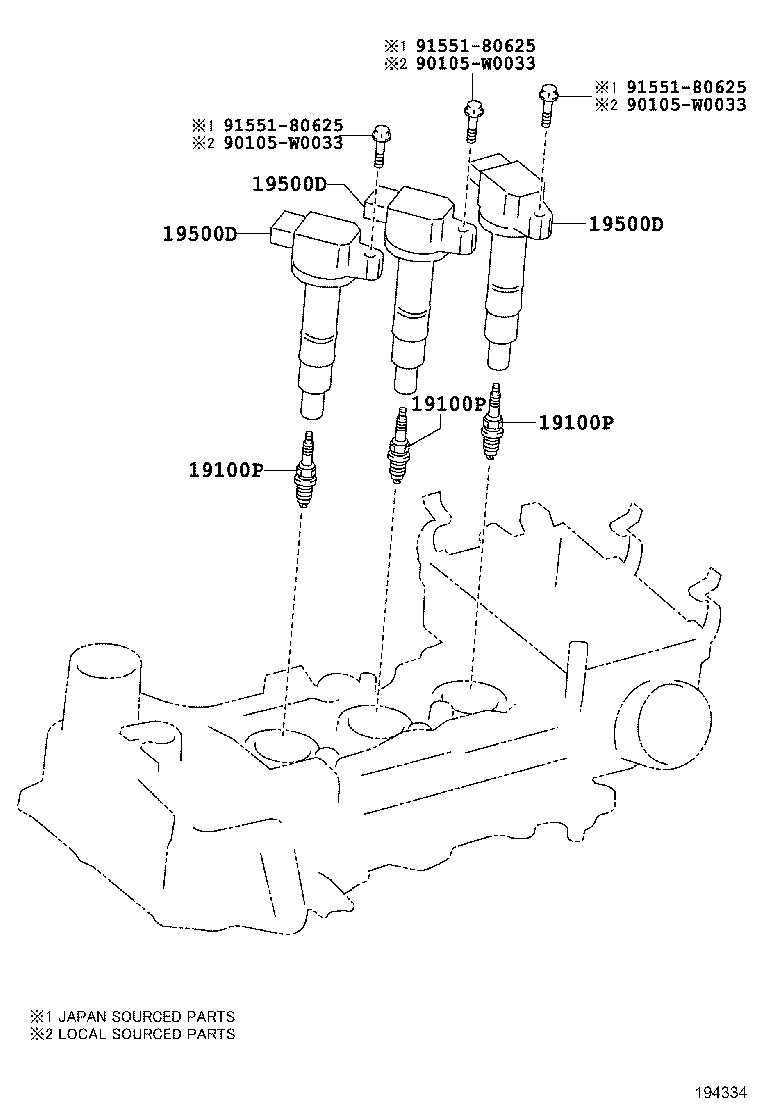 ※1 91551-80625
※2 90105-W0033

※1 91551-80625
※2 90105-W0033

※1 91551-80625
※2 90105-W0033

19500D

19500D

19500D

19100P

19100P

19100P

※1 JAPAN SOURCED PARTS
※2 LOCAL SOURCED PARTS

194334