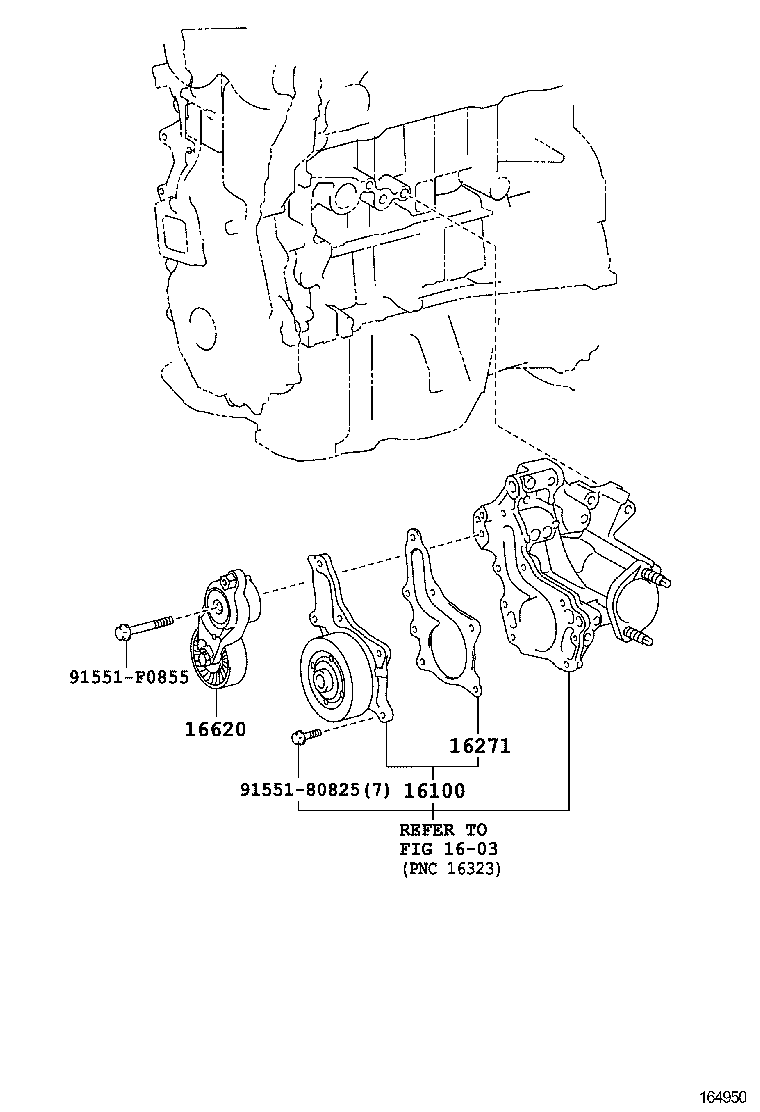 91551-F0855

16620

16271

91551-80825(7) 16100

REFER TO
FIG 16-03
(PNC 16323)

164950