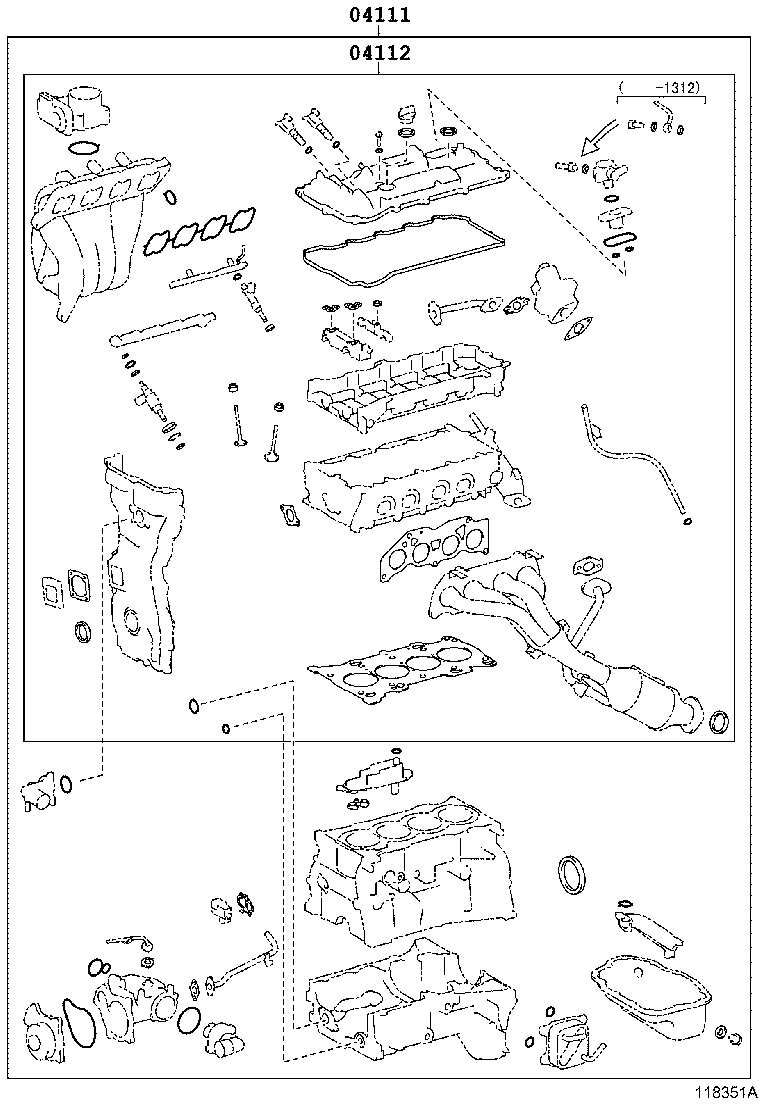 04111

04112

( -1312)

118351A