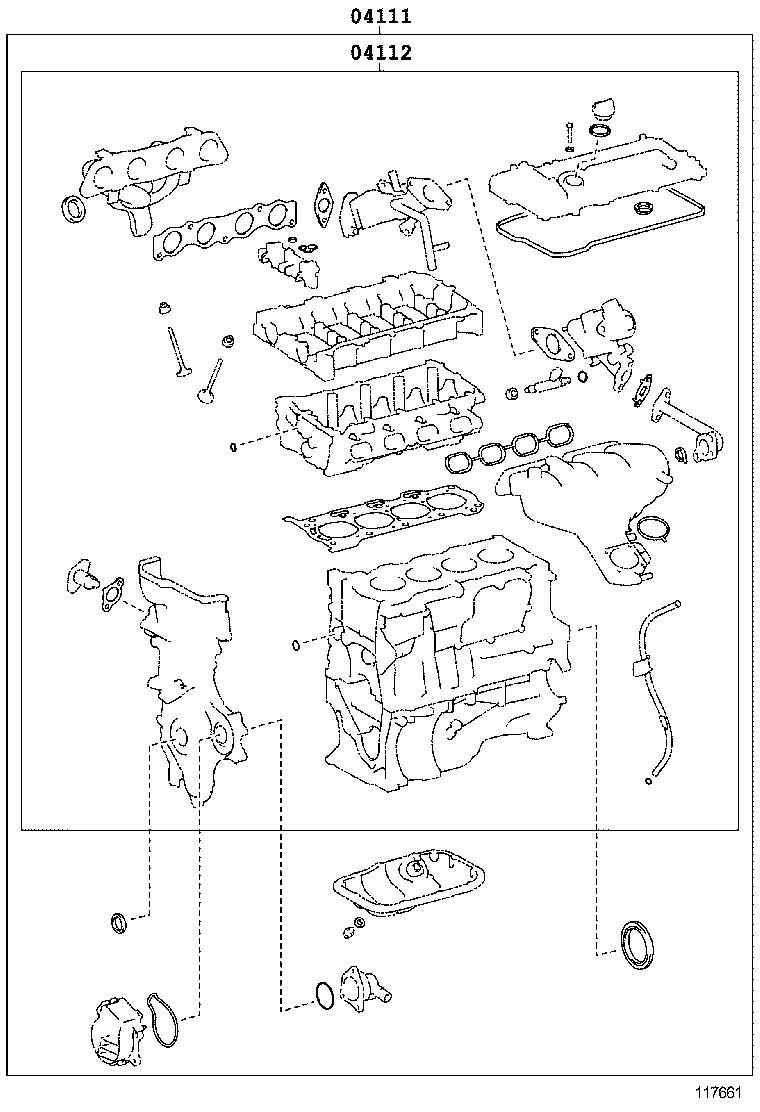 04111

04112

117661