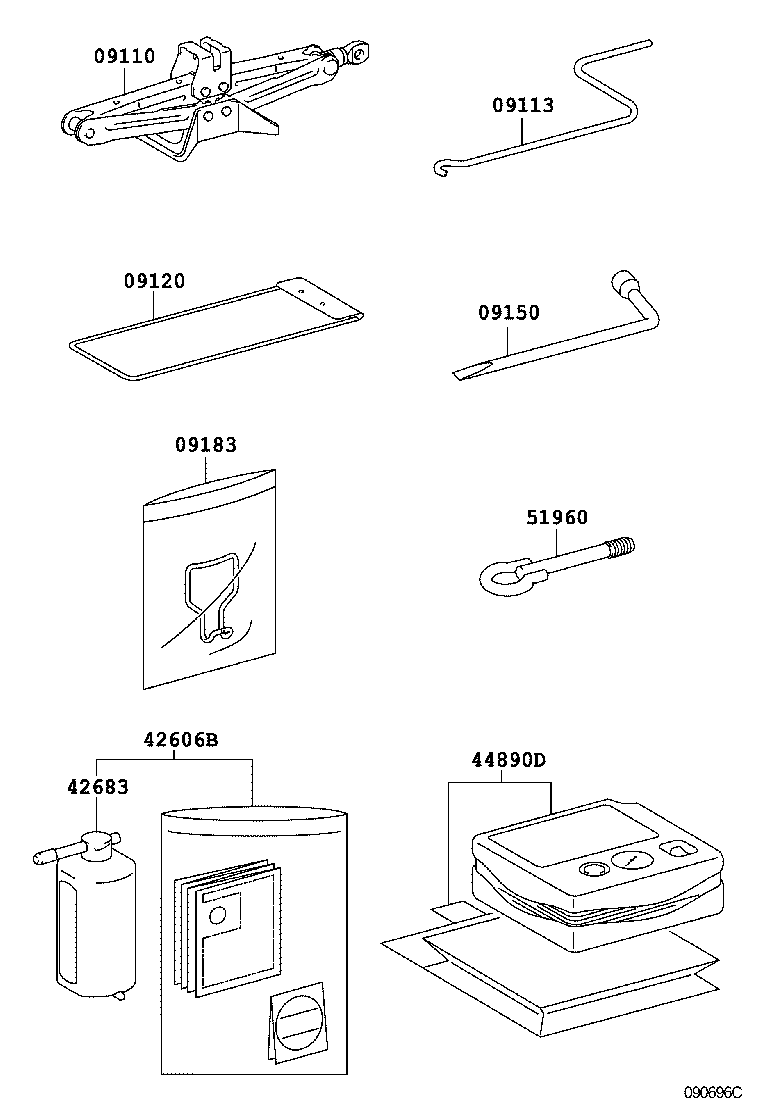 09110
09113
09120
09150
09183
51960
42606B
42683
44890D
090696C