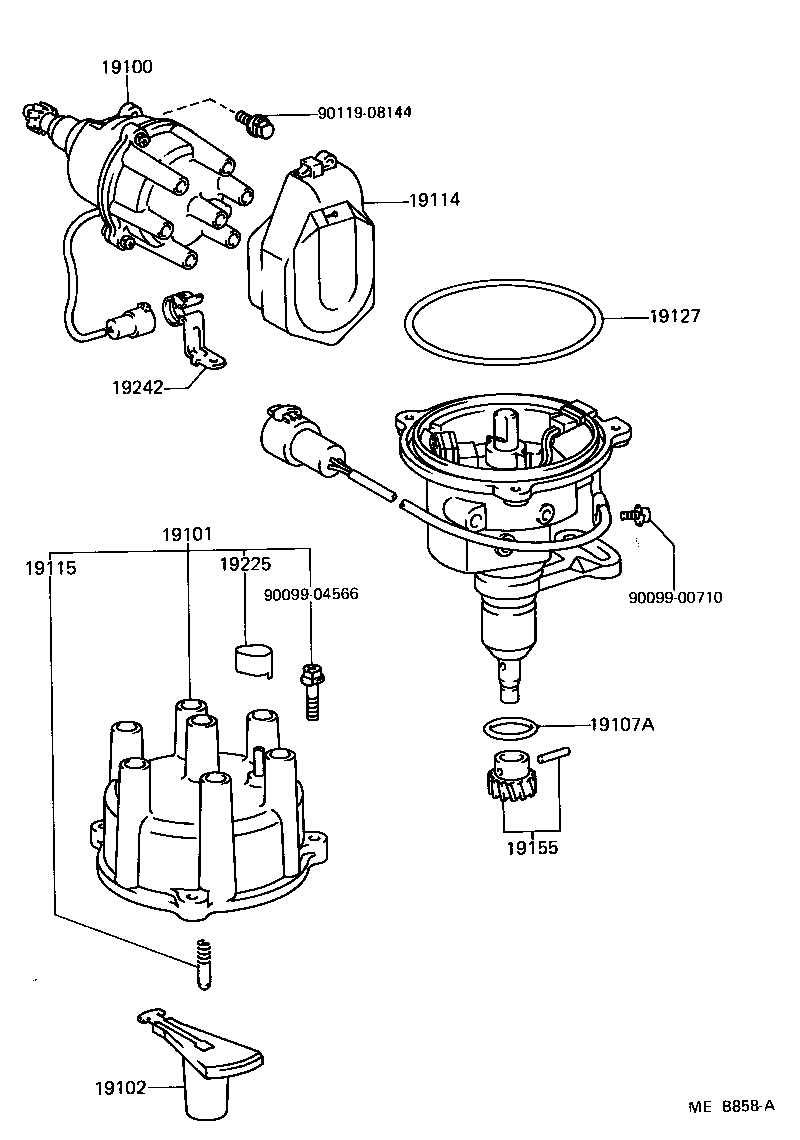 19100
90119-08144
19114
19127
19242
19101
19115
19225
90099-04566
90099-00710
19107A
19155
19102
ME B858-A