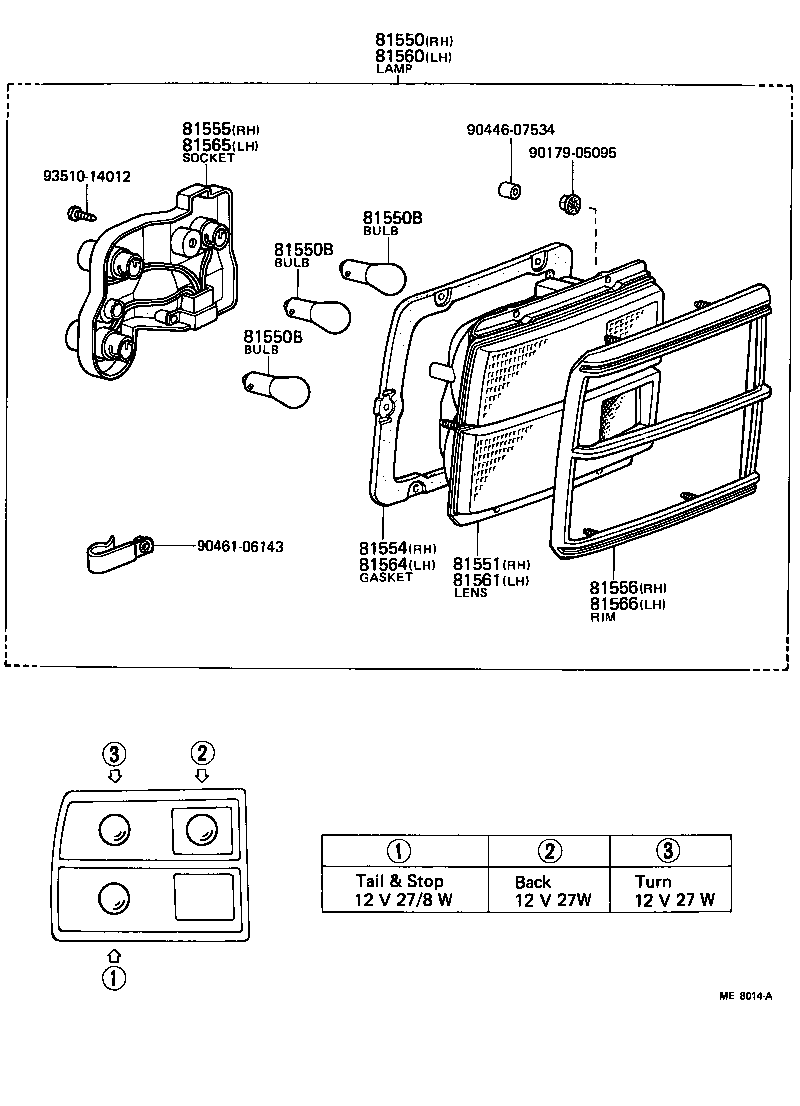 81550(RH)
81560(LH)
LAMP

81555(RH)
81565(LH)
SOCKET

93510-14012

90446-07534

90179-05095

81550B
BULB

81550B
BULB

81550B
BULB

90461-06143

81554(RH)
81564(LH)
GASKET

81551(RH)
81561(LH)
LENS

81556(RH)
81566(LH)
RIM

3

2

1

| 1 | 2 | 3 |
|---|---|---|
| Tail & Stop 12 V 27/8 W | Back 12 V 27W | Turn 12 V 27 W |

ME 8014-A