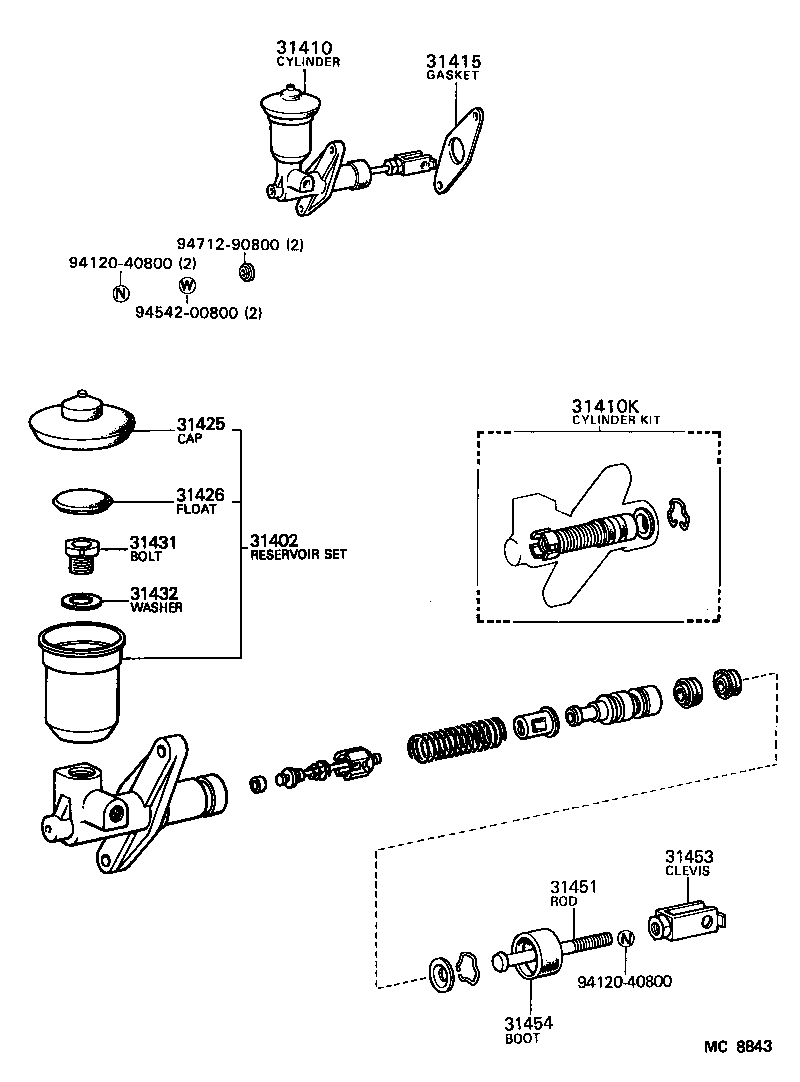 31410
CYLINDER

31415
GASKET

94712-90800 (2)

94120-40800 (2)

N

W

94542-00800 (2)

31425
CAP

31426
FLOAT

31431
BOLT

31432
WASHER

31402
RESERVOIR SET

31410K
CYLINDER KIT

31453
CLEVIS

31451
ROD

N

94120-40800

31454
BOOT

MC 8843