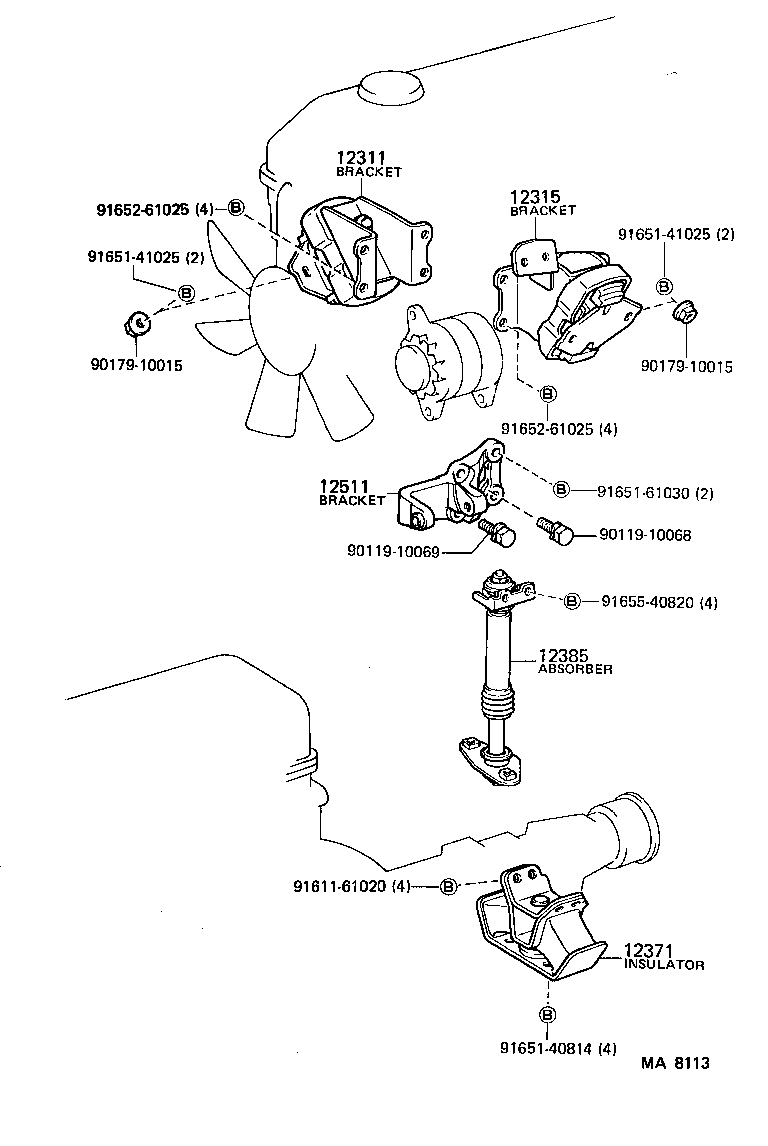 12311
BRACKET

91652-61025 (4) B

91651-41025 (2)
B

90179-10015

12315
BRACKET

91651-41025 (2)
B

90179-10015

B
91652-61025 (4)

12511
BRACKET

B 91651-61030 (2)

90119-10069

90119-10068

B 91655-40820 (4)

12385
ABSORBER

91611-61020 (4) B

12371
INSULATOR

B
91651-40814 (4)

MA 8113