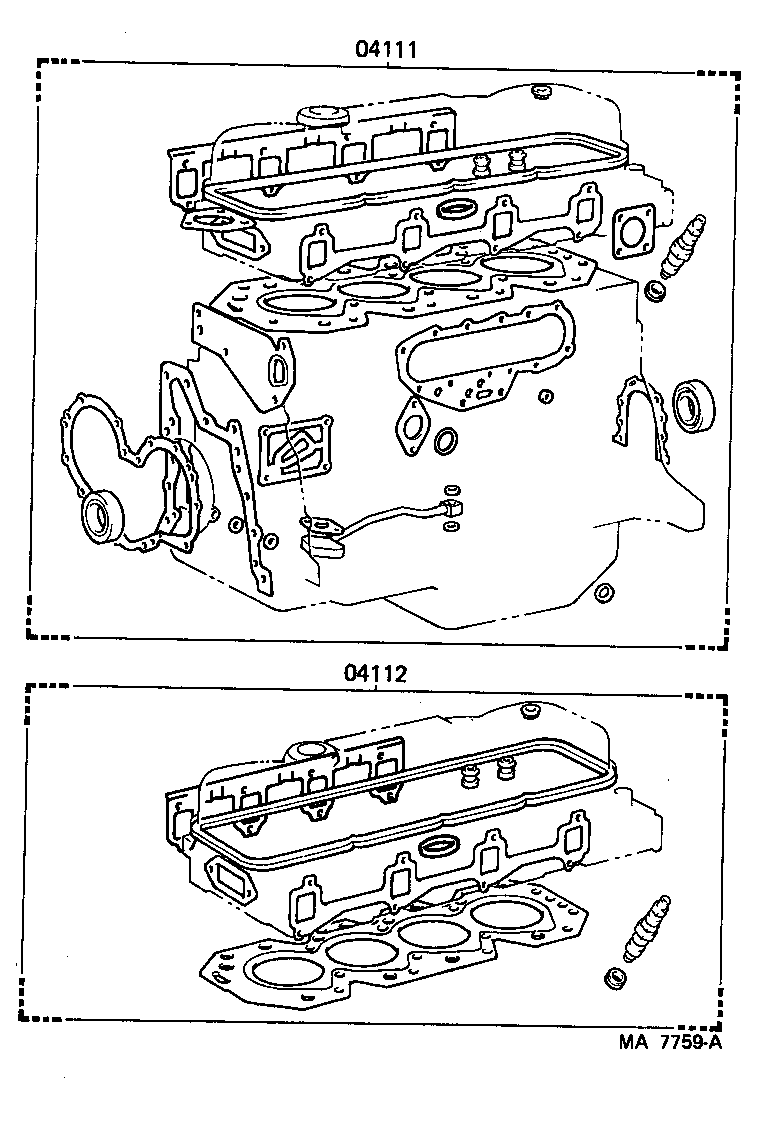 04111

04112

MA 7759-A