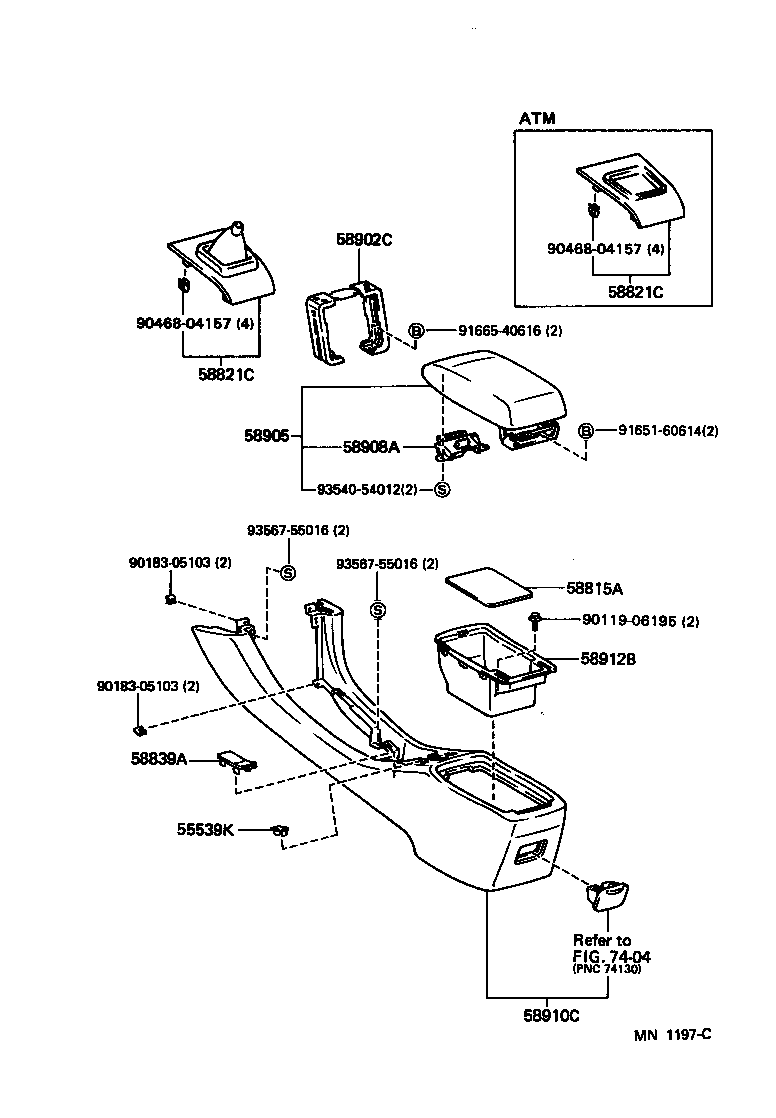 ATM

90468-04157 (4)

58821C

58902C

90468-04157 (4)

58821C

B 91665-40616 (2)

58905

58908A

B 91651-60614(2)

93540-54012(2) S

93567-55016 (2)
S

90183-05103 (2)

93567-55016 (2)
S

58815A

90119-06195 (2)

58912B

90183-05103 (2)

58839A

55539K

Refer to
FIG. 74-04
(PNC 74130)

58910C

MN 1197-C