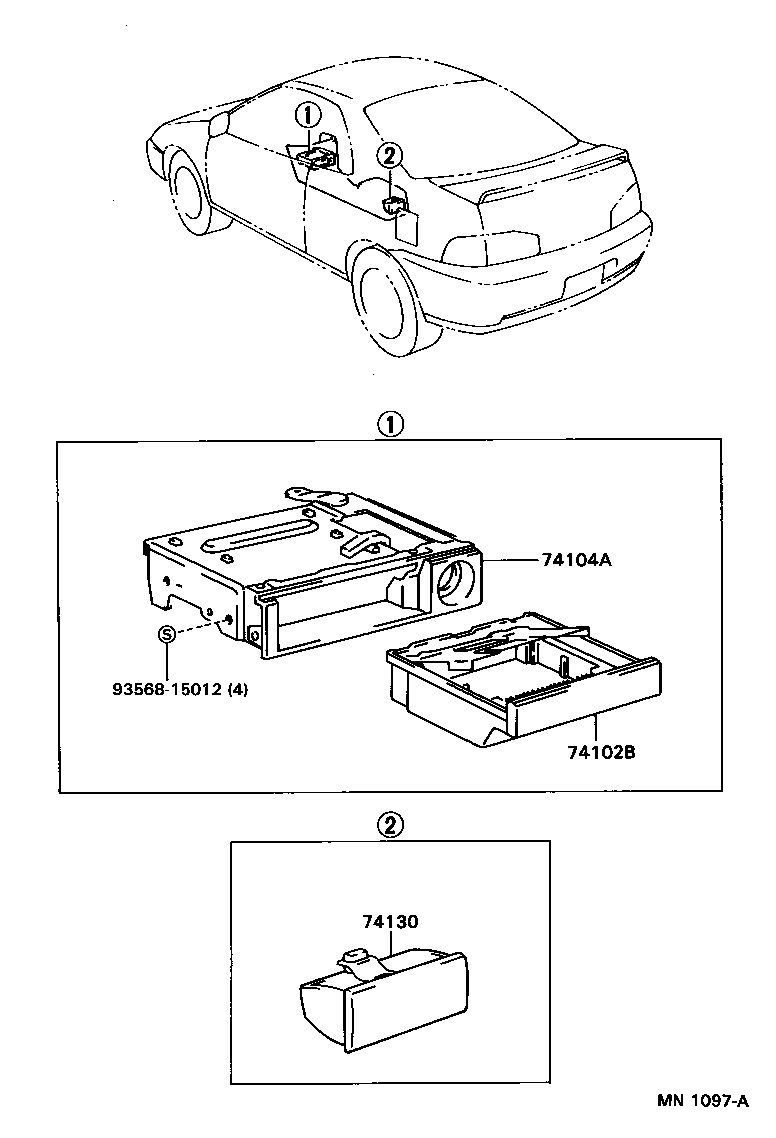 ①

②

①

74104A

S

93568-15012 (4)

74102B

②

74130

MN 1097-A