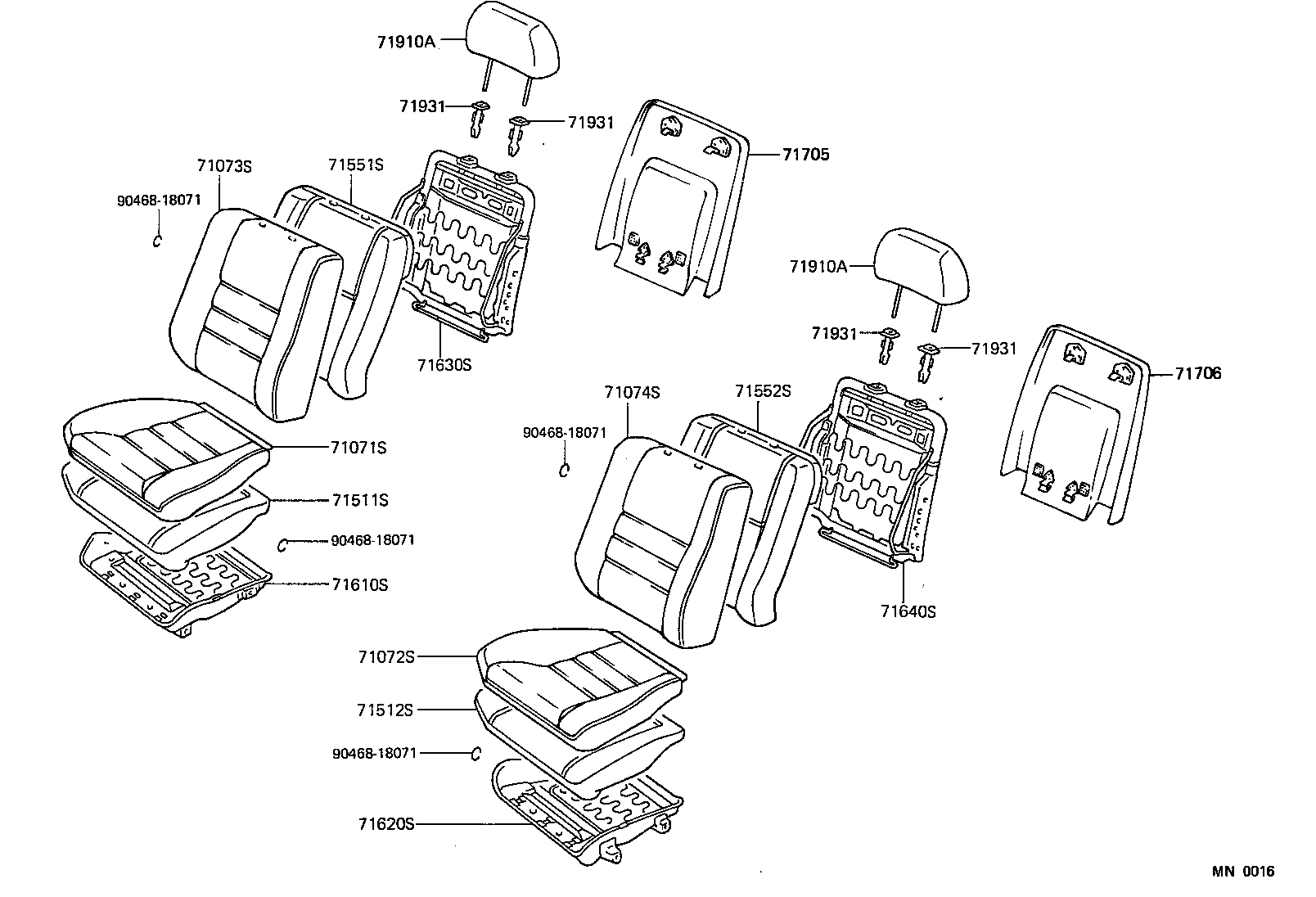 71910A

71931

71931

71705

71073S

71551S

90468-18071

71630S

71910A

71931

71931

71706

71074S

71552S

90468-18071

71071S

71511S

90468-18071

71610S

71640S

71072S

71512S

90468-18071

71620S

MN 0016