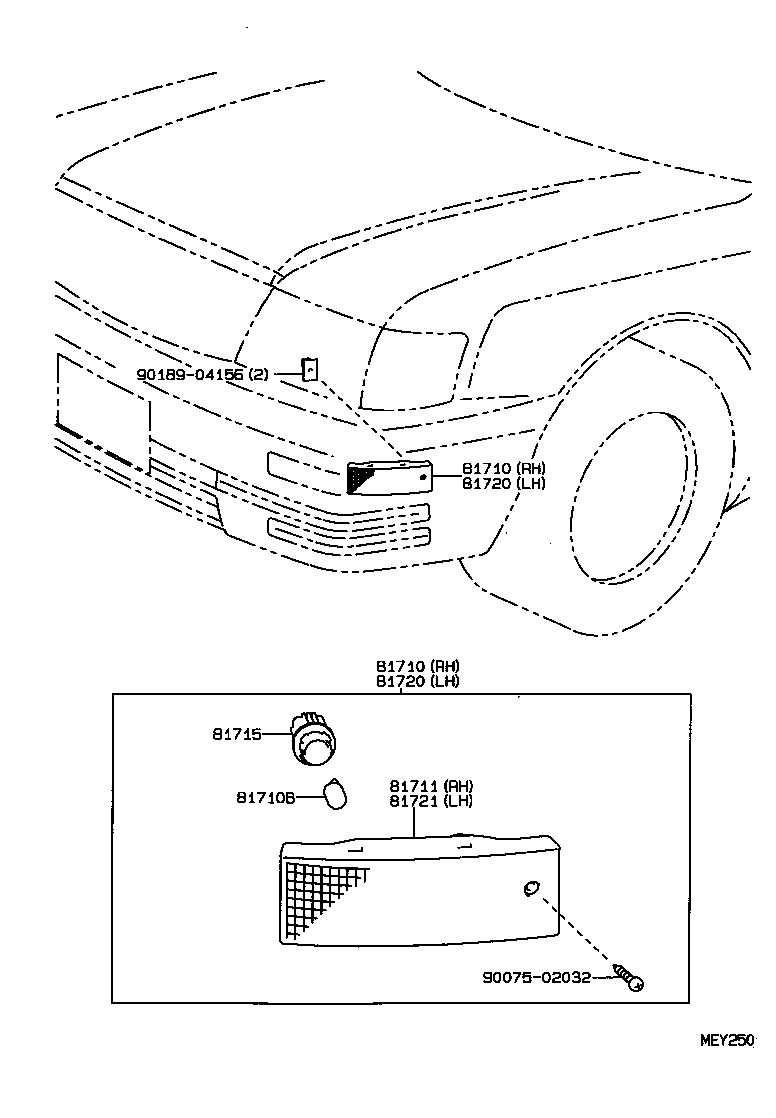 90189-04156 (2)

81710 (RH)
81720 (LH)

81710 (RH)
81720 (LH)

81715

81710B

81711 (RH)
81721 (LH)

90075-02032

MEY250