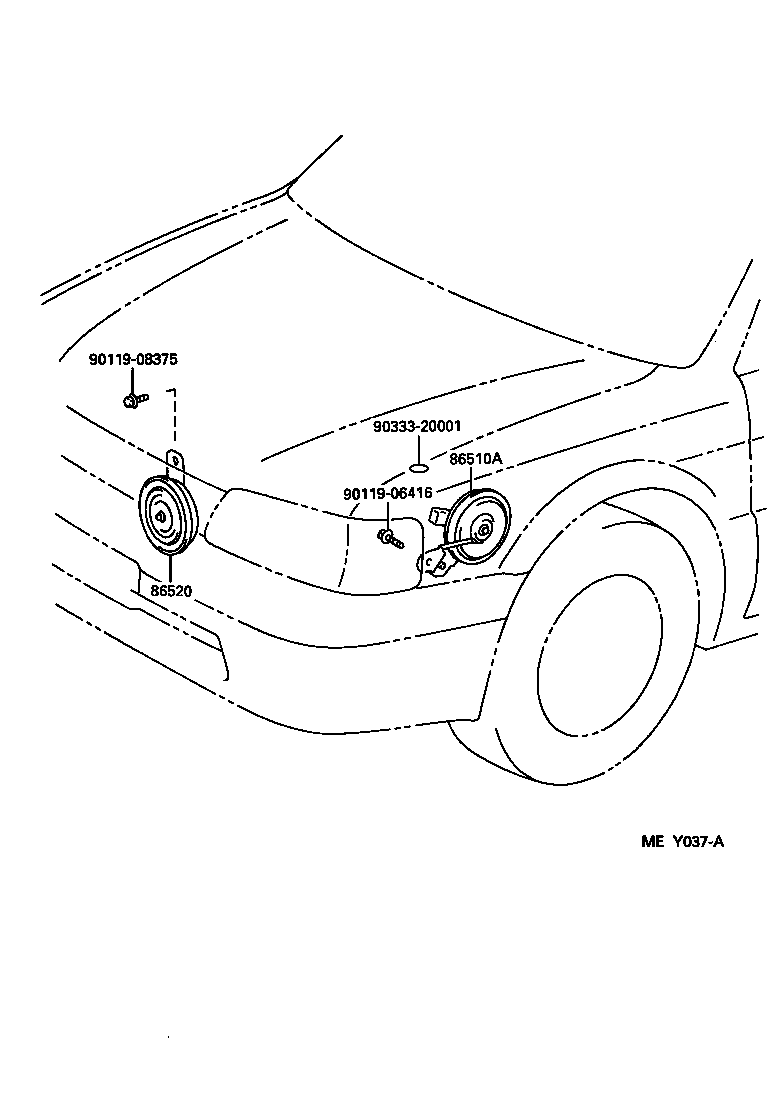 90119-08375

90333-20001

86510A

90119-06416

86520

ME Y037-A