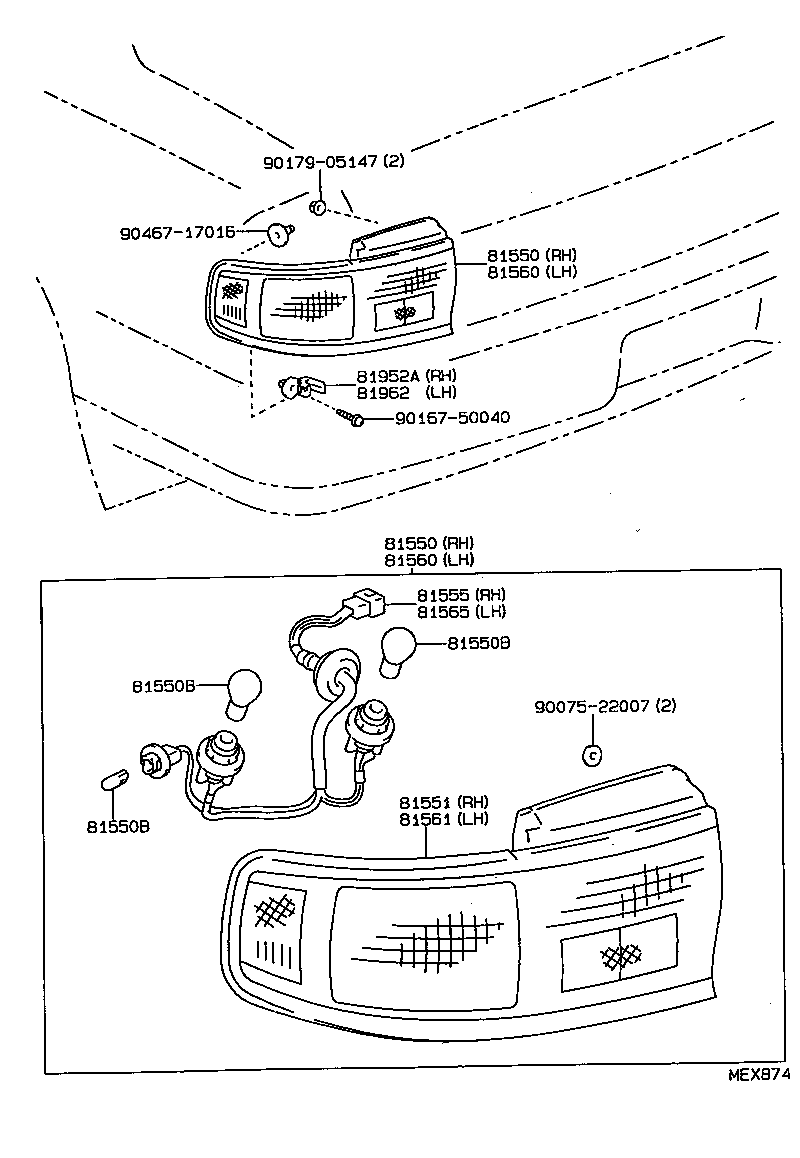 90179-05147 (2)

90467-17016

81550 (RH)
81560 (LH)

81952A (RH)
81962 (LH)

90167-50040

81550 (RH)
81560 (LH)

81555 (RH)
81565 (LH)

81550B

81550B

90075-22007 (2)

81550B

81551 (RH)
81561 (LH)

MEX874