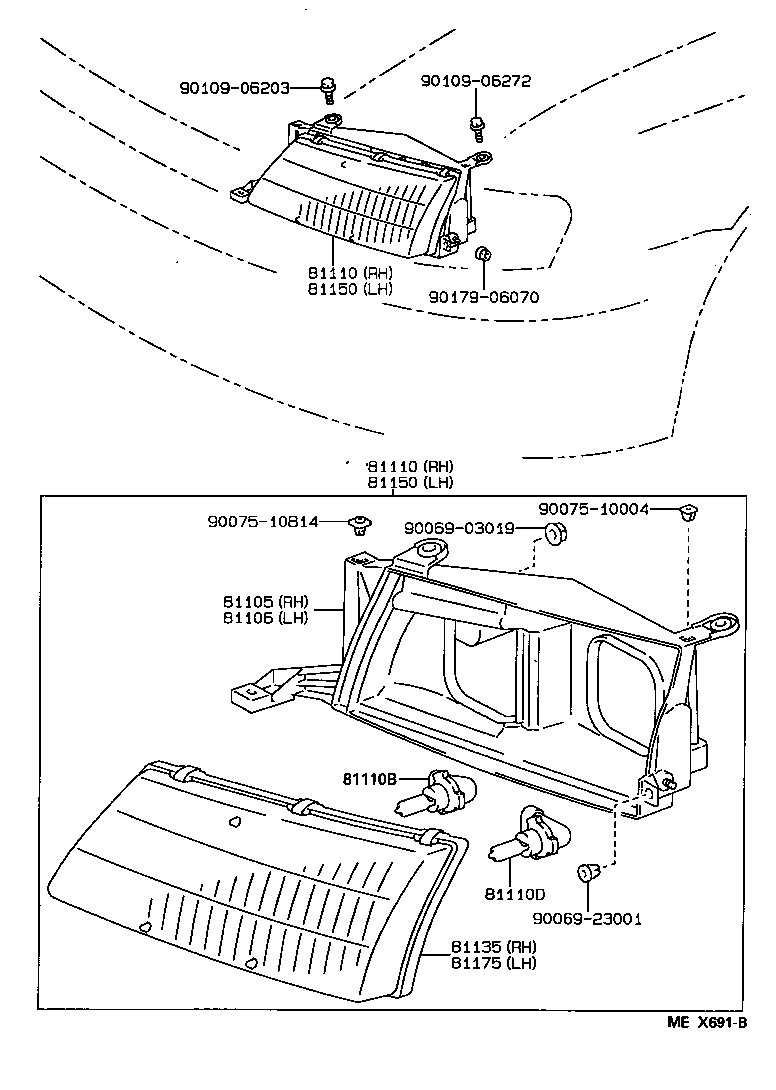 90109-06203
90109-06272
81110 (RH)
81150 (LH)
90179-06070

81110 (RH)
81150 (LH)

90075-10814
90069-03019
90075-10004
81105 (RH)
81106 (LH)
81110B
81110D
90069-23001
81135 (RH)
81175 (LH)

ME X691-B